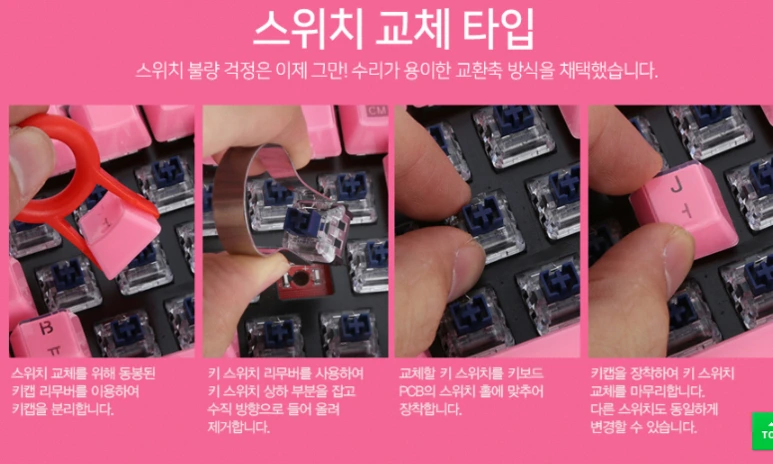 스위치 교체 타입

스위치 불량 걱정은 이제 그만! 수리가 용이한 교환축 방식을 채택했습니다.

CM

B
ㅠ

J
ㅓ

스위치 교체를 위해 동봉된 키캡 리무버를 이용하여 키캡을 분리합니다.

키 스위치 리무버를 사용하여 키 스위치 상하 부분을 잡고 수직 방향으로 들어 올려 제거합니다.

교체할 키 스위치를 키보드 PCB의 스위치 홀에 맞추어 장착합니다.

키캡을 장착하여 키 스위치 교체를 마무리합니다. 다른 스위치도 동일하게 변경할 수 있습니다.

TO