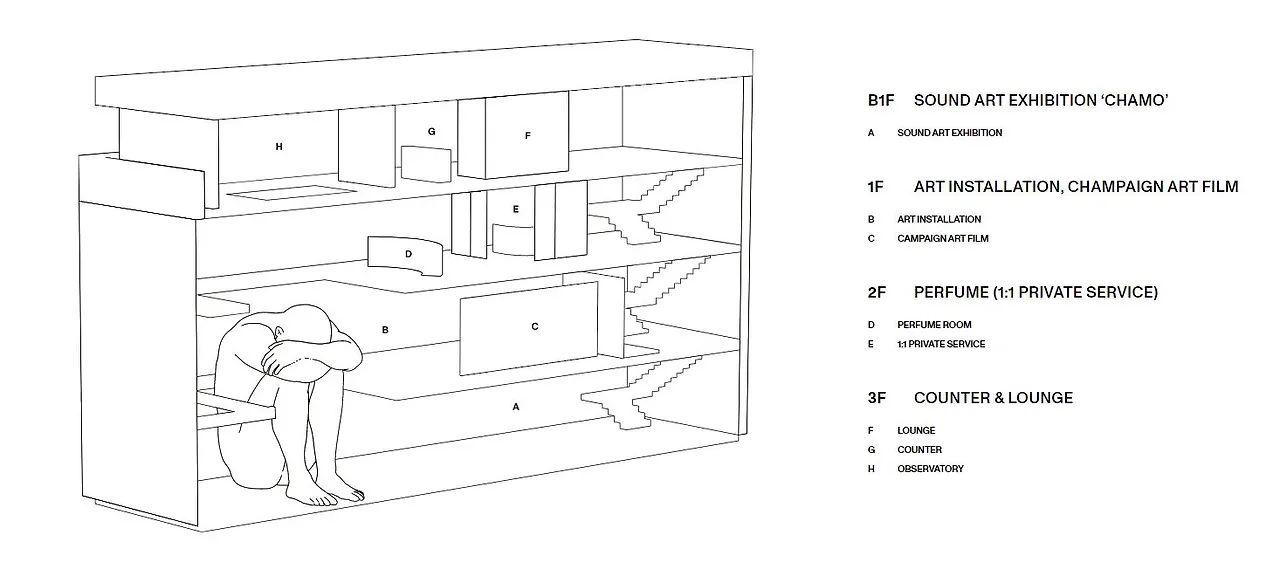 H
G
F
E
D
B
C
A

B1F SOUND ART EXHIBITION 'CHAMO'

A SOUND ART EXHIBITION

1F ART INSTALLATION, CHAMPAIGN ART FILM

B ART INSTALLATION
C CAMPAIGN ART FILM

2F PERFUME (1:1 PRIVATE SERVICE)

D PERFUME ROOM
E 1:1 PRIVATE SERVICE

3F COUNTER & LOUNGE

F LOUNGE
G COUNTER
H OBSERVATORY