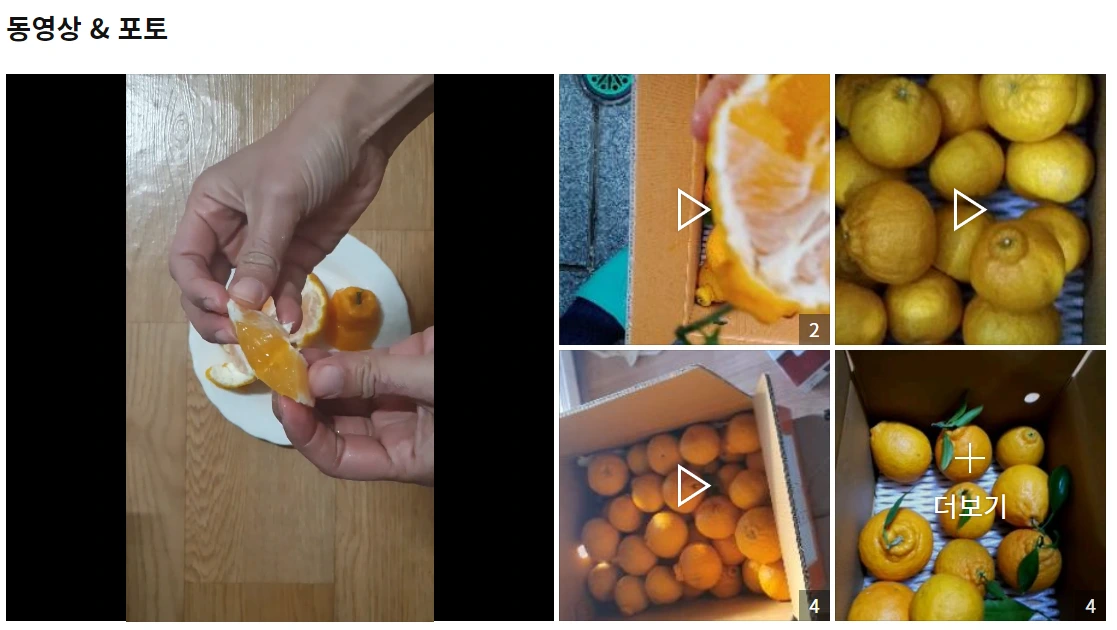 동영상 & 포토

2

4

더보기

4