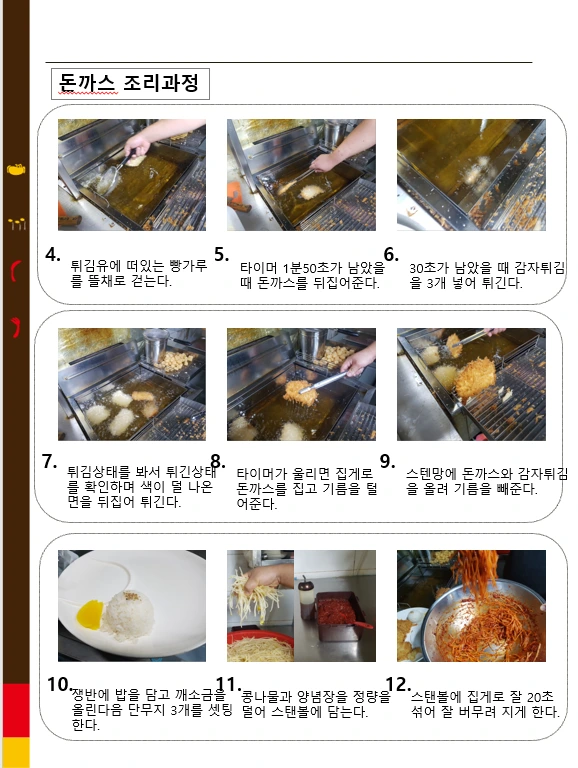 돈까스 조리과정

4. 튀김유에 떠있는 빵가루를 뜰채로 걷는다.

5. 타이머 1분50초가 남았을 때 돈까스를 뒤집어준다.

6. 30초가 남았을 때 감자튀김을 3개 넣어 튀긴다.

7. 튀김상태를 봐서 튀긴상태를 확인하며 색이 덜 나온 면을 뒤집어 튀긴다.

8. 타이머가 울리면 집게로 돈까스를 집고 기름을 털어준다.

9. 스텐망에 돈까스와 감자튀김을 올려 기름을 빼준다.

10. 쟁반에 밥을 담고 깨소금을 올린다음 단무지 3개를 셋팅한다.

11. 콩나물과 양념장을 정량을 덜어 스탠볼에 담는다.

12. 스탠볼에 집게로 잘 20초 섞어 잘 버무려 지게 한다.