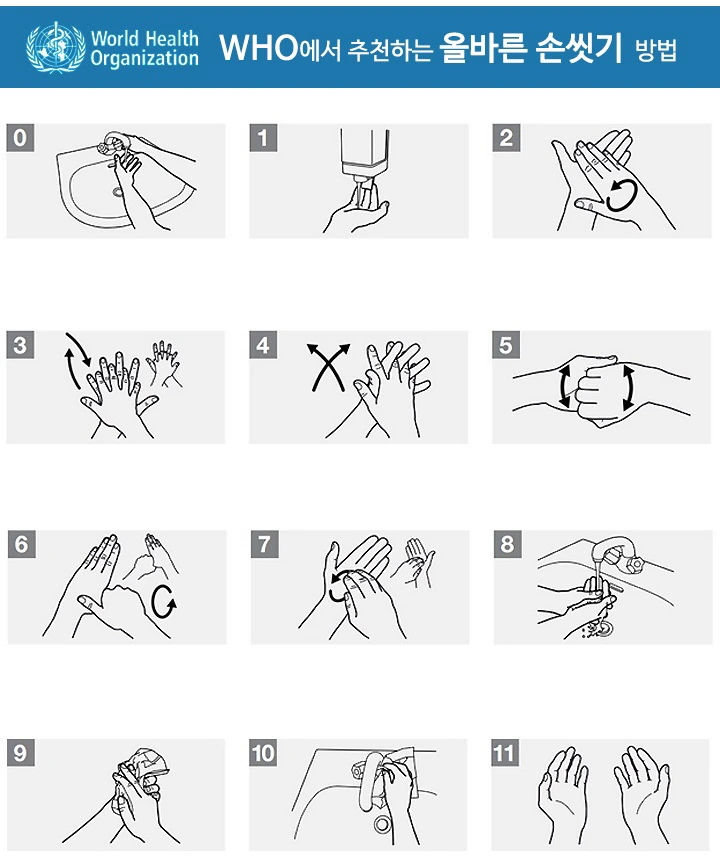 World Health Organization WHO에서 추천하는 올바른 손씻기 방법

0

1

2

3

4

5

6

7

8

9

10

11