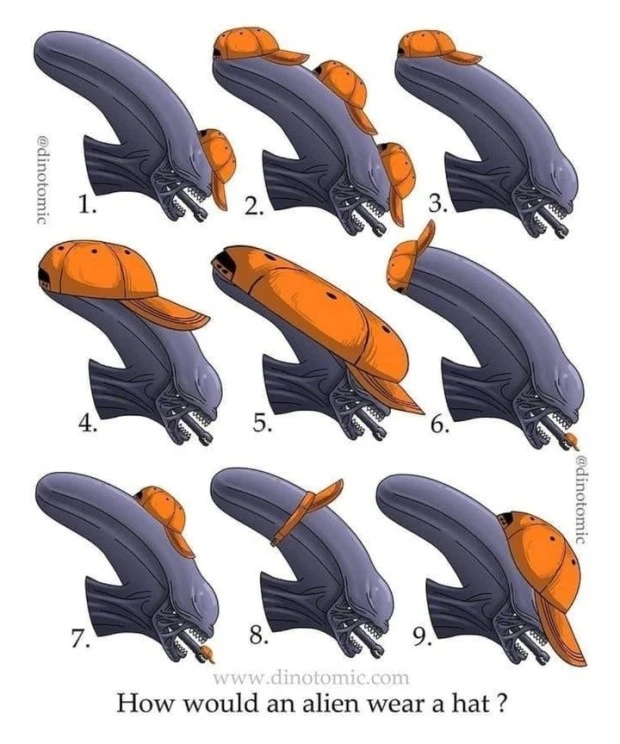 @dinotomic

1.

2.

3.

4.

5.

6.

@dinotomic

7.

8.

9.

www.dinotomic.com

How would an alien wear a hat ?