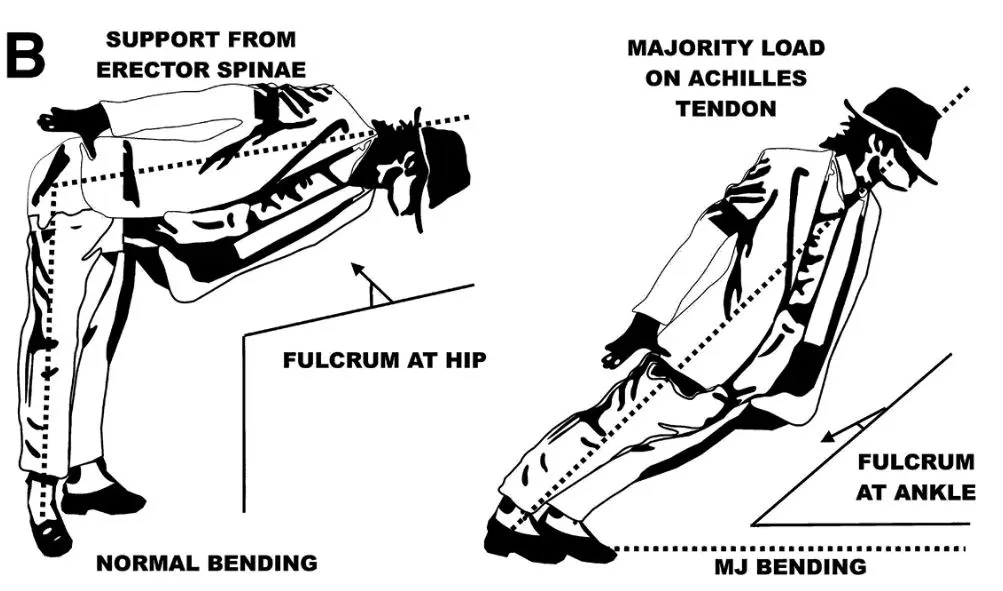 B

SUPPORT FROM ERECTOR SPINAE

FULCRUM AT HIP

NORMAL BENDING

MAJORITY LOAD ON ACHILLES TENDON

FULCRUM AT ANKLE

MJ BENDING