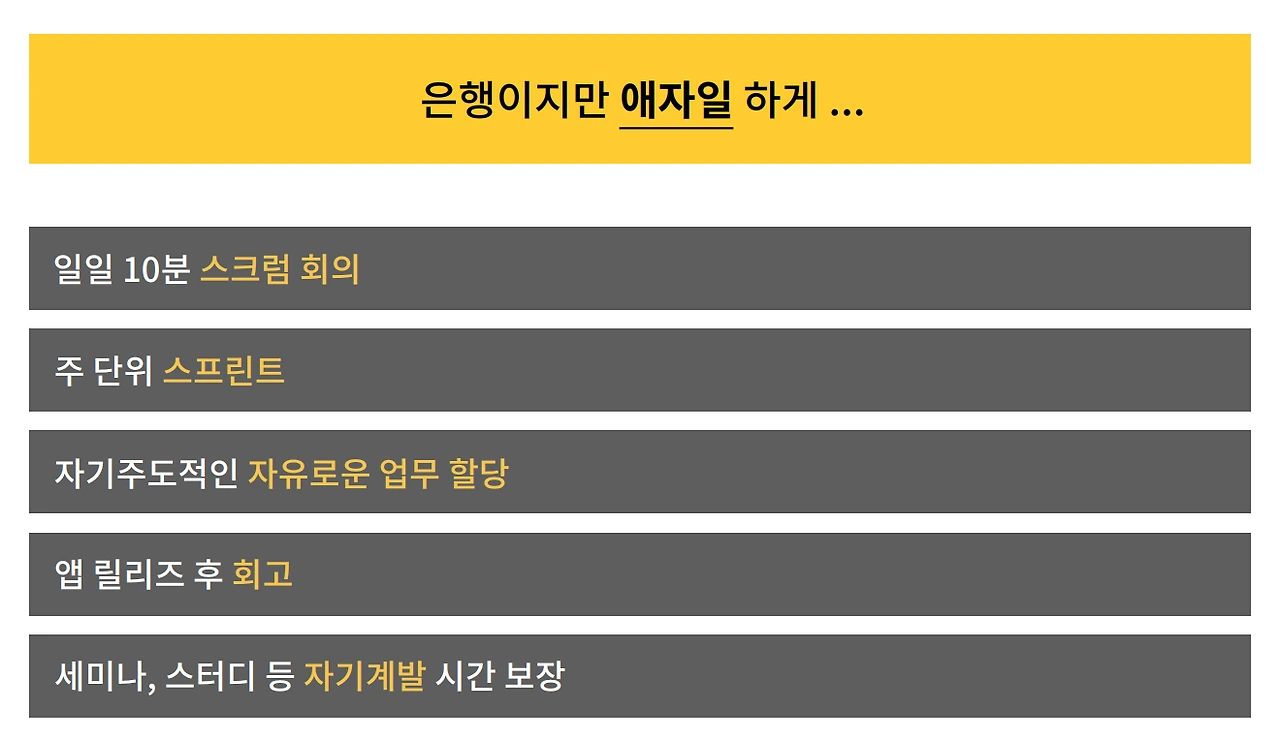 은행이지만 애자일 하게 ...

일일 10분 스크럼 회의

주 단위 스프린트

자기주도적인 자유로운 업무 할당

앱 릴리즈 후 회고

세미나, 스터디 등 자기계발 시간 보장