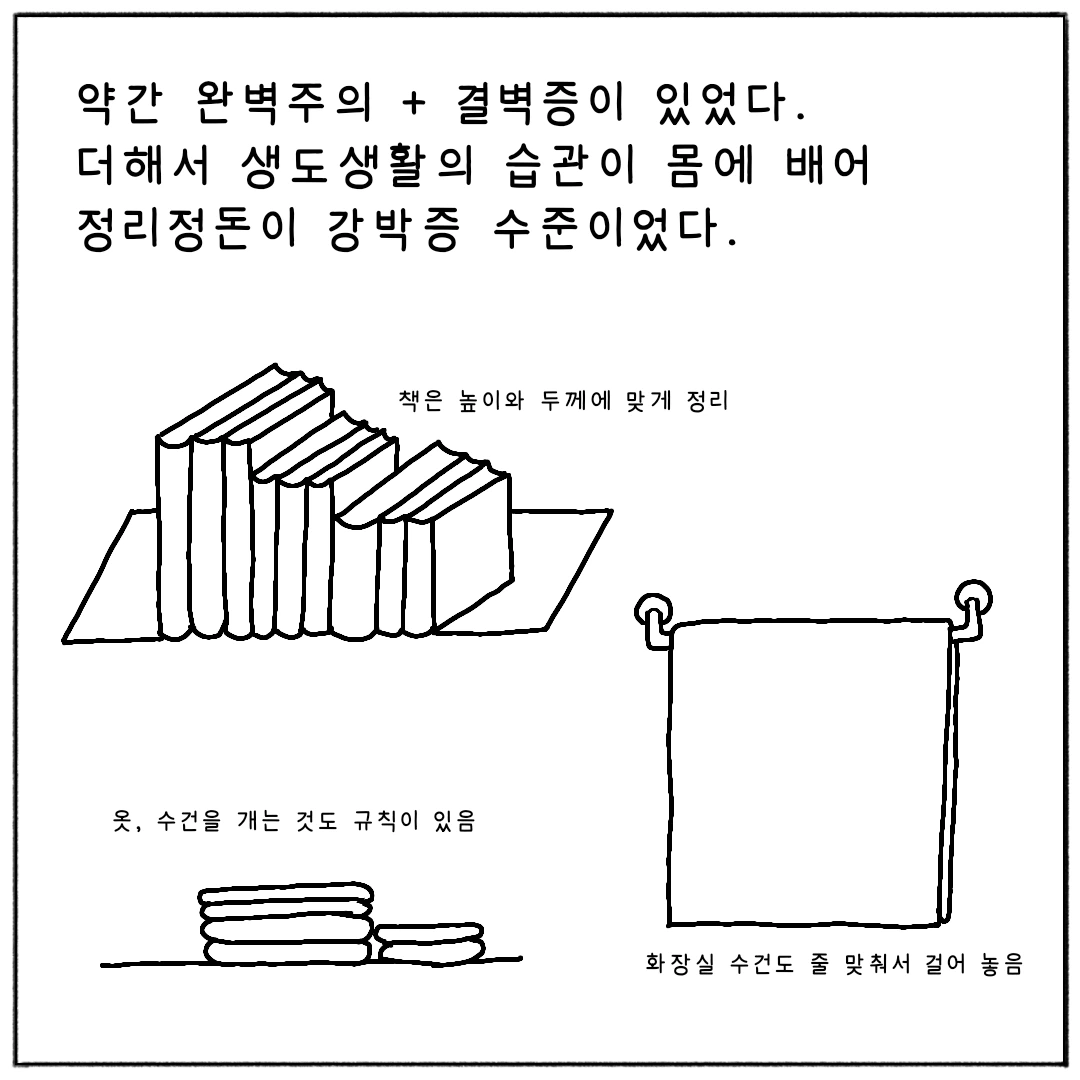 약간 완벽주의 + 결벽증이 있었다.
더해서 생도생활의 습관이 몸에 배어
정리정돈이 강박증 수준이었다.

책은 높이와 두께에 맞게 정리

옷, 수건을 개는 것도 규칙이 있음

화장실 수건도 줄 맞춰서 걸어 놓음