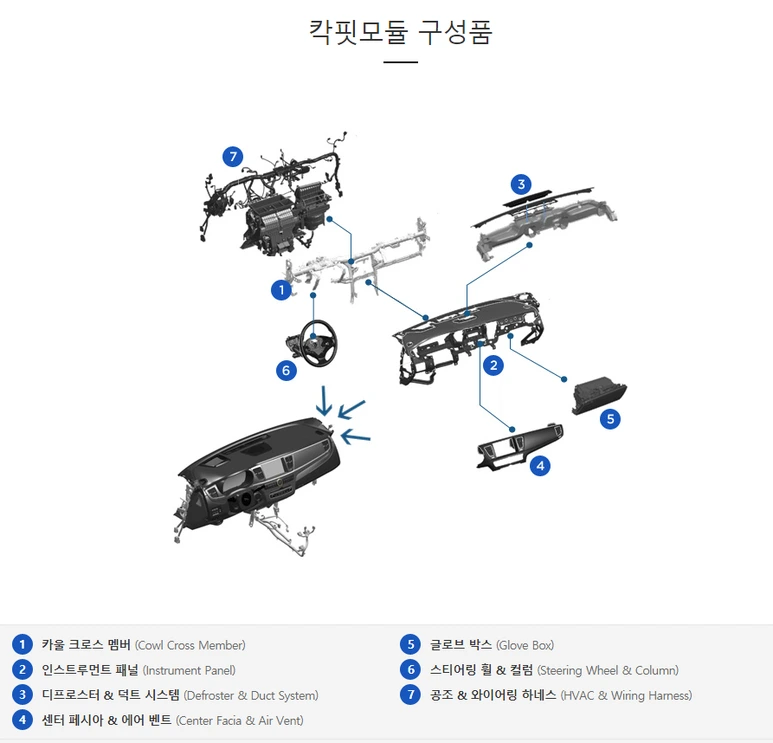 칵핏모듈 구성품

7

3

1

6

2

5

4

1 카울 크로스 멤버 (Cowl Cross Member)
2 인스트루먼트 패널 (Instrument Panel)
3 디프로스터 & 덕트 시스템 (Defroster & Duct System)
4 센터 페시아 & 에어 벤트 (Center Facia & Air Vent)

5 글로브 박스 (Glove Box)
6 스티어링 휠 & 컬럼 (Steering Wheel & Column)
7 공조 & 와이어링 하네스 (HVAC & Wiring Harness)