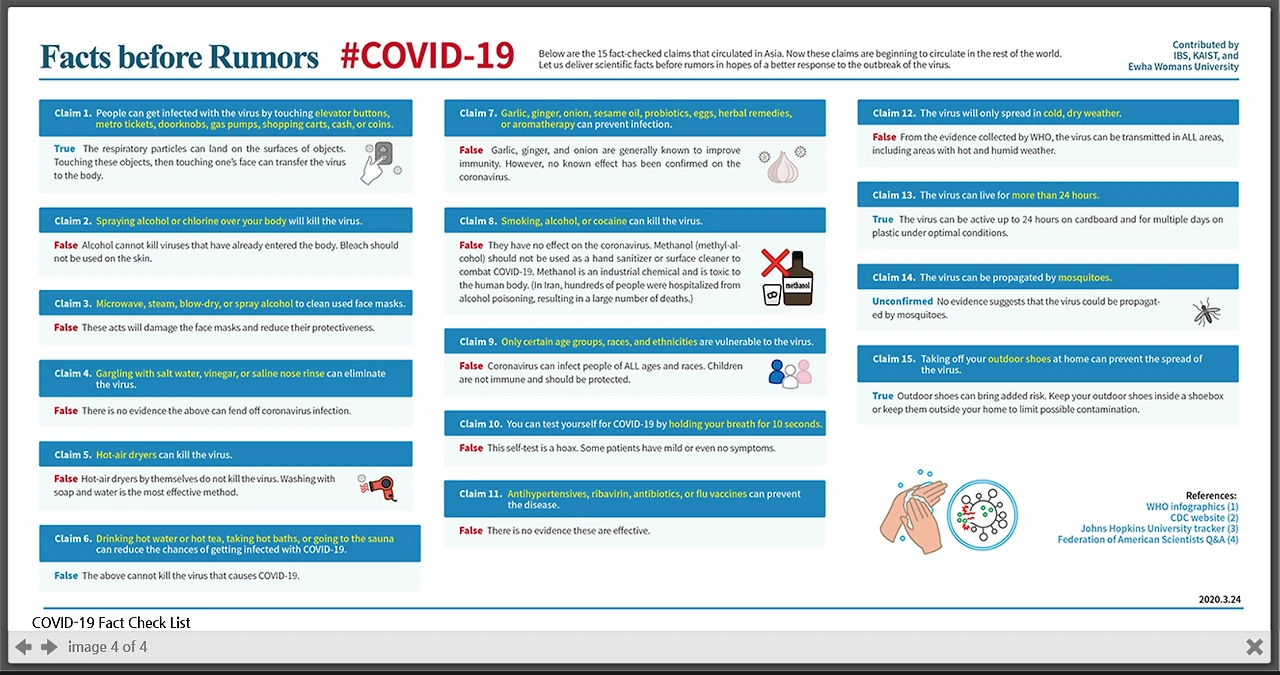 Facts before Rumors #COVID-19

Below are the 15 fact-checked claims that circulated in Asia. Now these claims are beginning to circulate in the rest of the world. Let us deliver scientific facts before rumors in hopes of a better response to the outbreak of the virus.

Contributed by IBS, KAIST, and Ewha Womans University

Claim 1. People can get infected with the virus by touching elevator buttons, metro tickets, doorknobs, gas pumps, shopping carts, cash, or coins.

True The respiratory particles can land on the surfaces of objects. Touching these objects, then touching one's face can transfer the virus to the body.

Claim 2. Spraying alcohol or chlorine over your body will kill the virus.

False Alcohol cannot kill viruses that have already entered the body. Bleach should not be used on the skin.

Claim 3. Microwave, steam, blow-dry, or spray alcohol to clean used face masks.

False These acts will damage the face masks and reduce their protectiveness.

Claim 4. Gargling with salt water, vinegar, or saline nose rinse can eliminate the virus.

False There is no evidence the above can fend off coronavirus infection.

Claim 5. Hot-air dryers can kill the virus.

False Hot-air dryers by themselves do not kill the virus. Washing with soap and water is the most effective method.

Claim 6. Drinking hot water or hot tea, taking hot baths, or going to the sauna can reduce the chances of getting infected with COVID-19.

False The above cannot kill the virus that causes COVID-19.

Claim 7. Garlic, ginger, onion, sesame oil, probiotics, eggs, herbal remedies, or aromatherapy can prevent infection.

False Garlic, ginger, and onion are generally known to improve immunity. However, no known effect has been confirmed on the coronavirus.

Claim 8. Smoking, alcohol, or cocaine can kill the virus.

False They have no effect on the coronavirus. Methanol (methyl-alcohol) should not be used as a hand sanitizer or surface cleaner to combat COVID-19. Methanol is an industrial chemical and is toxic to the human body. (In Iran, hundreds of people were hospitalized from alcohol poisoning, resulting in a large number of deaths.)

methanol

Claim 9. Only certain age groups, races, and ethnicities are vulnerable to the virus.

False Coronavirus can infect people of ALL ages and races. Children are not immune and should be protected.

Claim 10. You can test yourself for COVID-19 by holding your breath for 10 seconds.

False This self-test is a hoax. Some patients have mild or even no symptoms.

Claim 11. Antihypertensives, ribavirin, antibiotics, or flu vaccines can prevent the disease.

False There is no evidence these are effective.

Claim 12. The virus will only spread in cold, dry weather.

False From the evidence collected by WHO, the virus can be transmitted in ALL areas, including areas with hot and humid weather.

Claim 13. The virus can live for more than 24 hours.

True The virus can be active up to 24 hours on cardboard and for multiple days on plastic under optimal conditions.

Claim 14. The virus can be propagated by mosquitoes.

Unconfirmed No evidence suggests that the virus could be propagated by mosquitoes.

Claim 15. Taking off your outdoor shoes at home can prevent the spread of the virus.

True Outdoor shoes can bring added risk. Keep your outdoor shoes inside a shoebox or keep them outside your home to limit possible contamination.

References:
WHO infographics (1)
CDC website (2)
Johns Hopkins University tracker (3)
Federation of American Scientists Q&A (4)

2020.3.24

COVID-19 Fact Check List

image 4 of 4