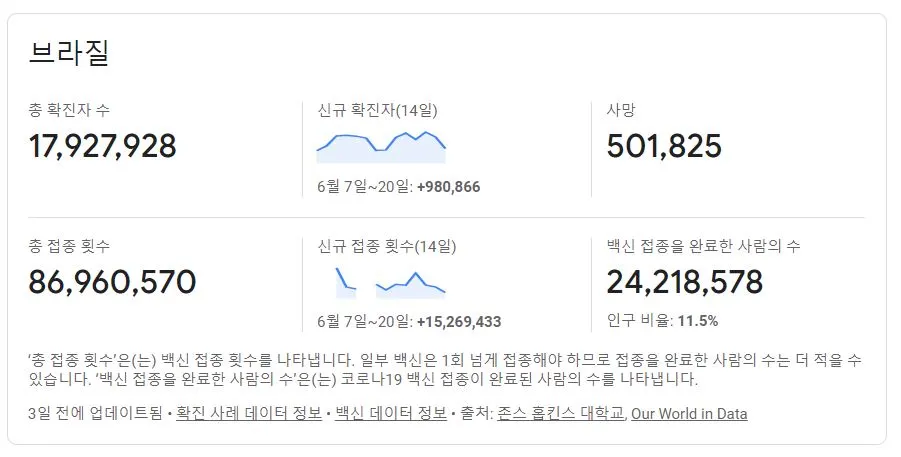 브라질

총 확진자 수
17,927,928

신규 확진자(14일)
6월 7일~20일: +980,866

사망
501,825

총 접종 횟수
86,960,570

신규 접종 횟수(14일)
6월 7일~20일: +15,269,433

백신 접종을 완료한 사람의 수
24,218,578
인구 비율: 11.5%

'총 접종 횟수'은(는) 백신 접종 횟수를 나타냅니다. 일부 백신은 1회 넘게 접종해야 하므로 접종을 완료한 사람의 수는 더 적을 수 있습니다. '백신 접종을 완료한 사람의 수'은(는) 코로나19 백신 접종이 완료된 사람의 수를 나타냅니다.

3일 전에 업데이트됨 • 확진 사례 데이터 정보 • 백신 데이터 정보 • 출처: 존스 홉킨스 대학교, Our World in Data