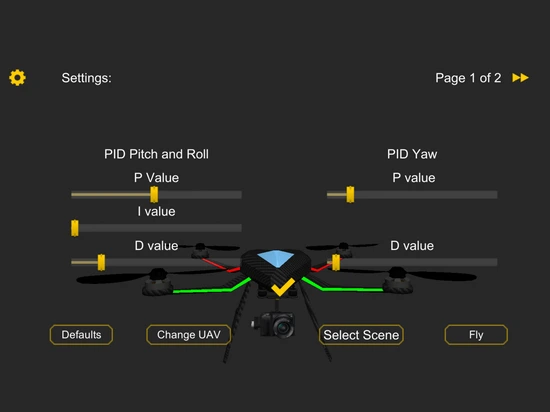 Settings:

Page 1 of 2

PID Pitch and Roll

P Value

I value

D value

PID Yaw

P value

D value

Defaults

Change UAV

Select Scene

Fly