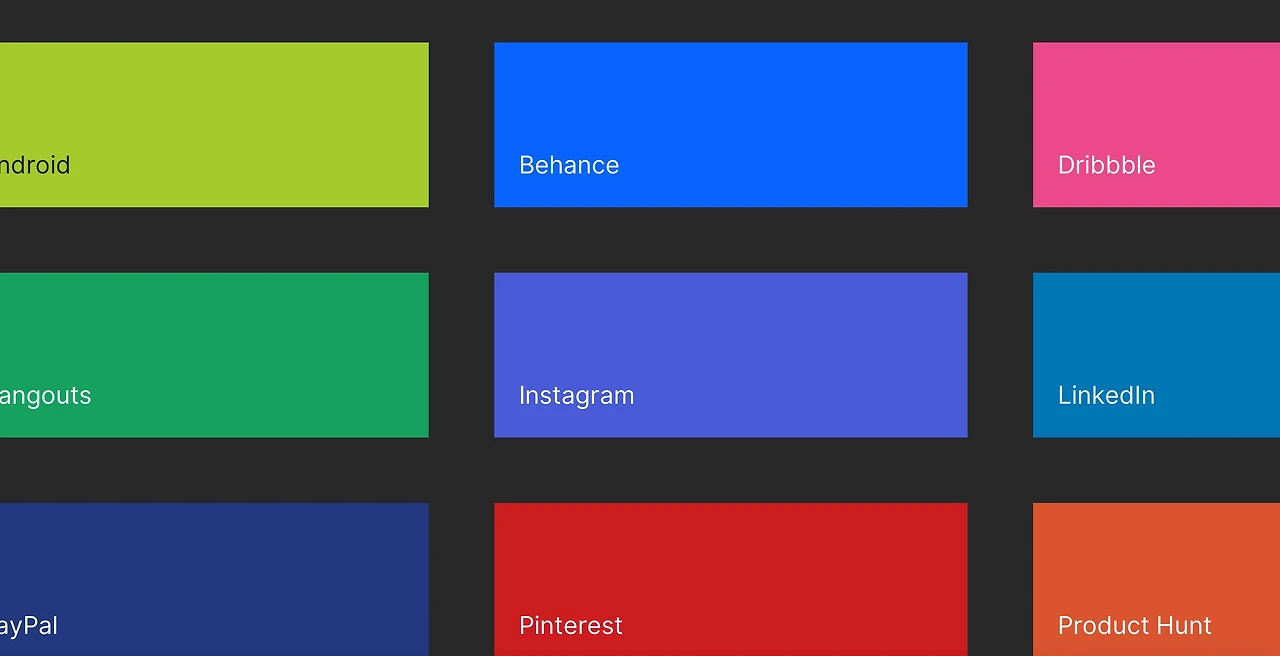 ndroid

Behance

Dribbble

angouts

Instagram

LinkedIn

ayPal

Pinterest

Product Hunt