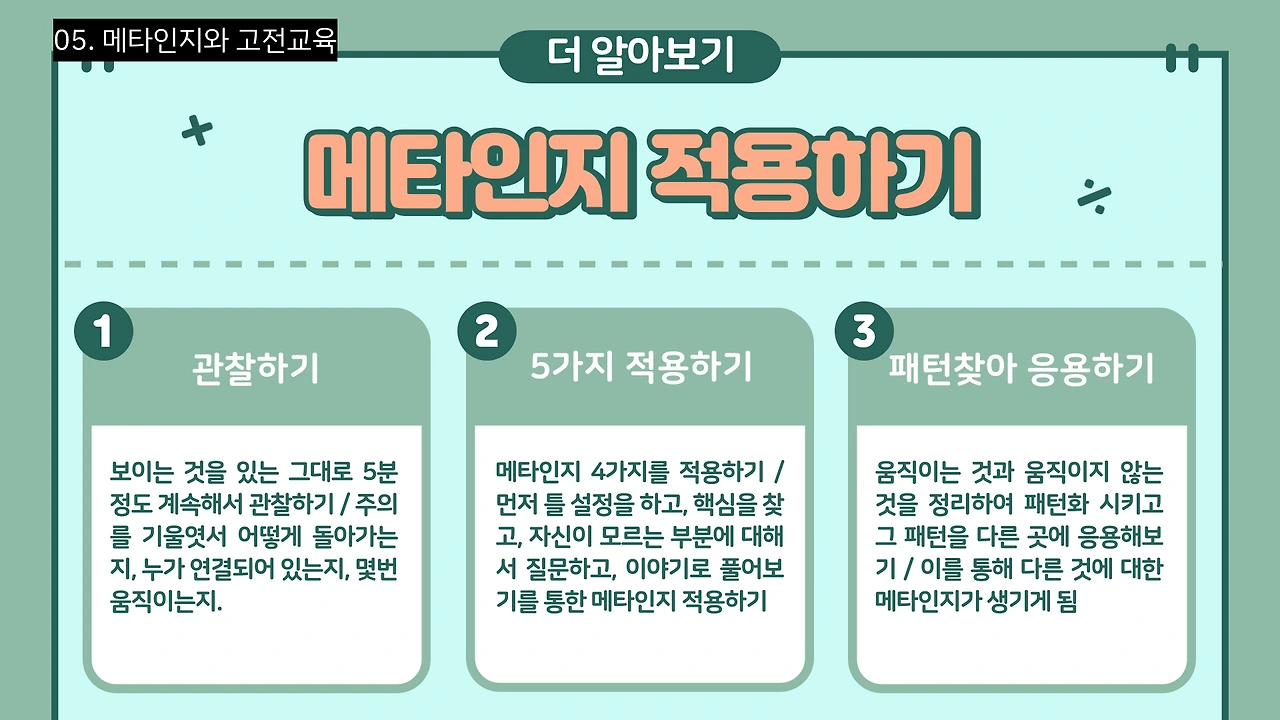 05. 메타인지와 고전교육

더 알아보기

메타인지 적용하기

1

관찰하기

보이는 것을 있는 그대로 5분 정도 계속해서 관찰하기 / 주의를 기울엿서 어떻게 돌아가는지, 누가 연결되어 있는지, 몇번 움직이는지.

2

5가지 적용하기

메타인지 4가지를 적용하기 / 먼저 틀 설정을 하고, 핵심을 찾고, 자신이 모르는 부분에 대해서 질문하고, 이야기로 풀어보기를 통한 메타인지 적용하기

3

패턴찾아 응용하기

움직이는 것과 움직이지 않는 것을 정리하여 패턴화 시키고 그 패턴을 다른 곳에 응용해보기 / 이를 통해 다른 것에 대한 메타인지가 생기게 됨