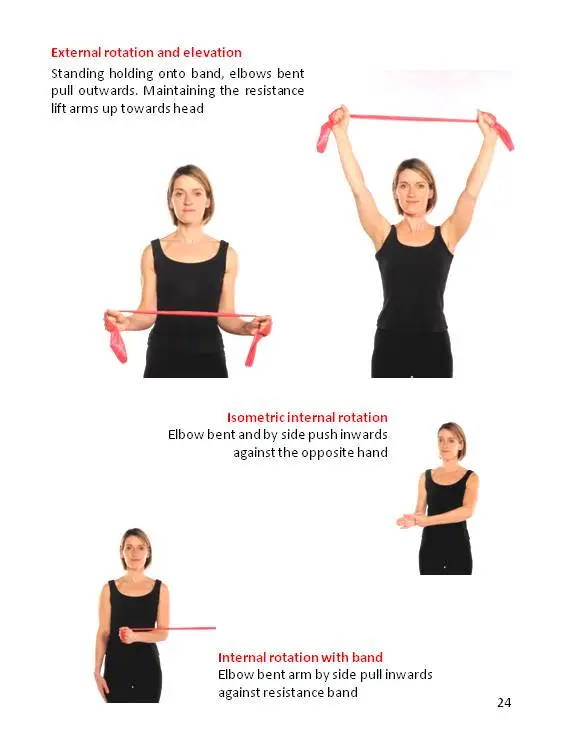 External rotation and elevation
Standing holding onto band, elbows bent pull outwards. Maintaining the resistance lift arms up towards head

Isometric internal rotation
Elbow bent and by side push inwards against the opposite hand

Internal rotation with band
Elbow bent arm by side pull inwards against resistance band

24