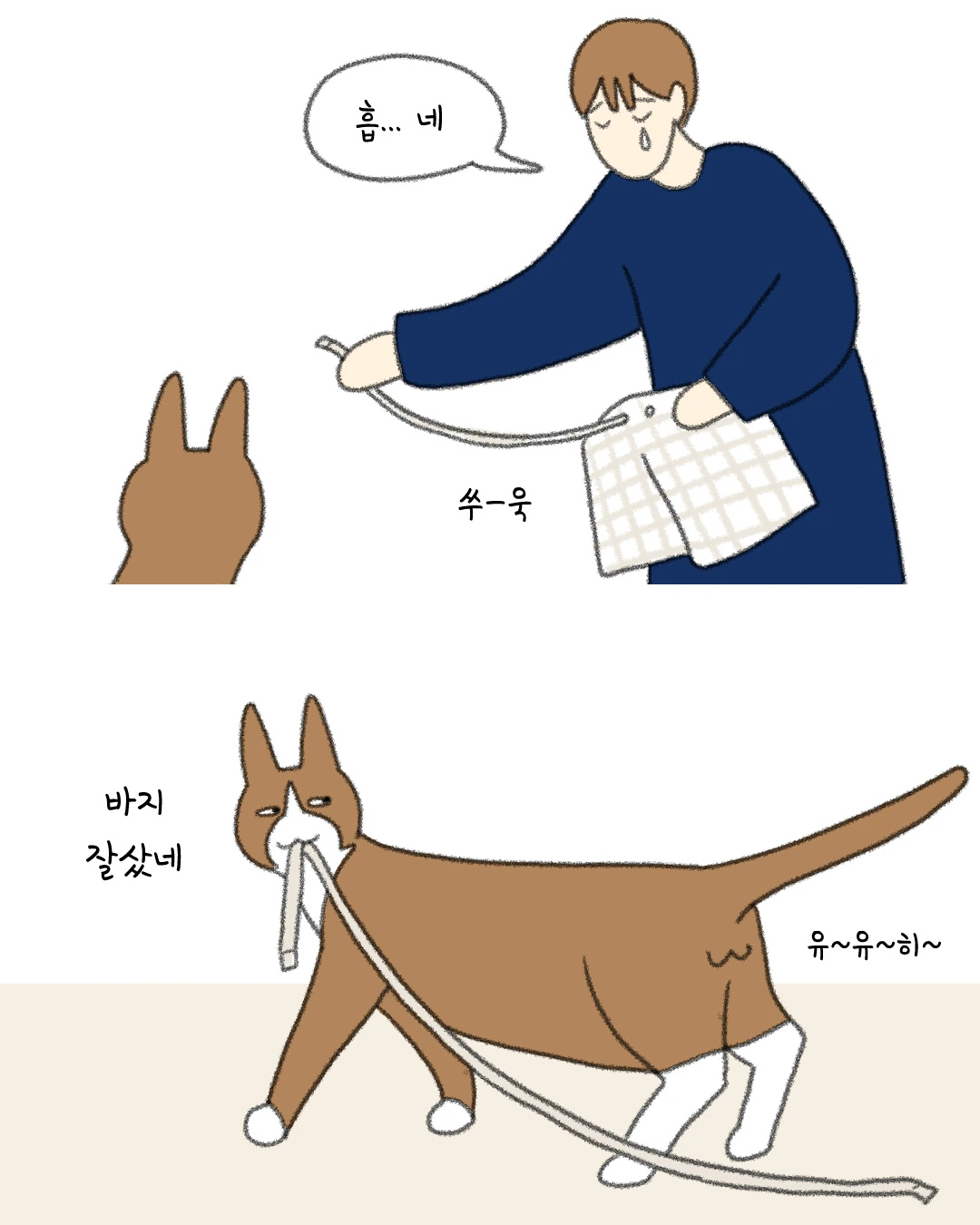 흡... 네

쑤-욱

바지
잘샀네

유~유~히~