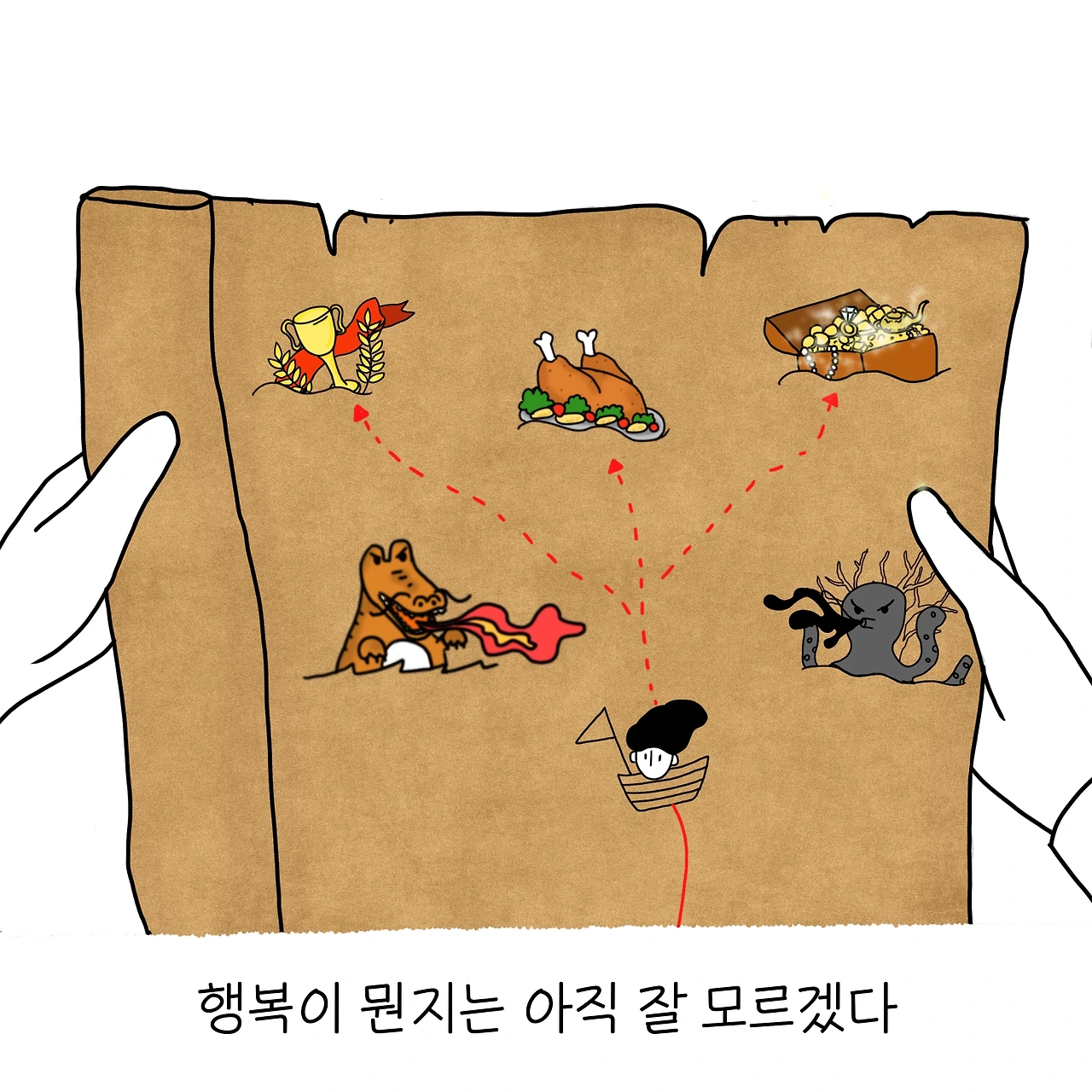 행복이 뭔지는 아직 잘 모르겠다