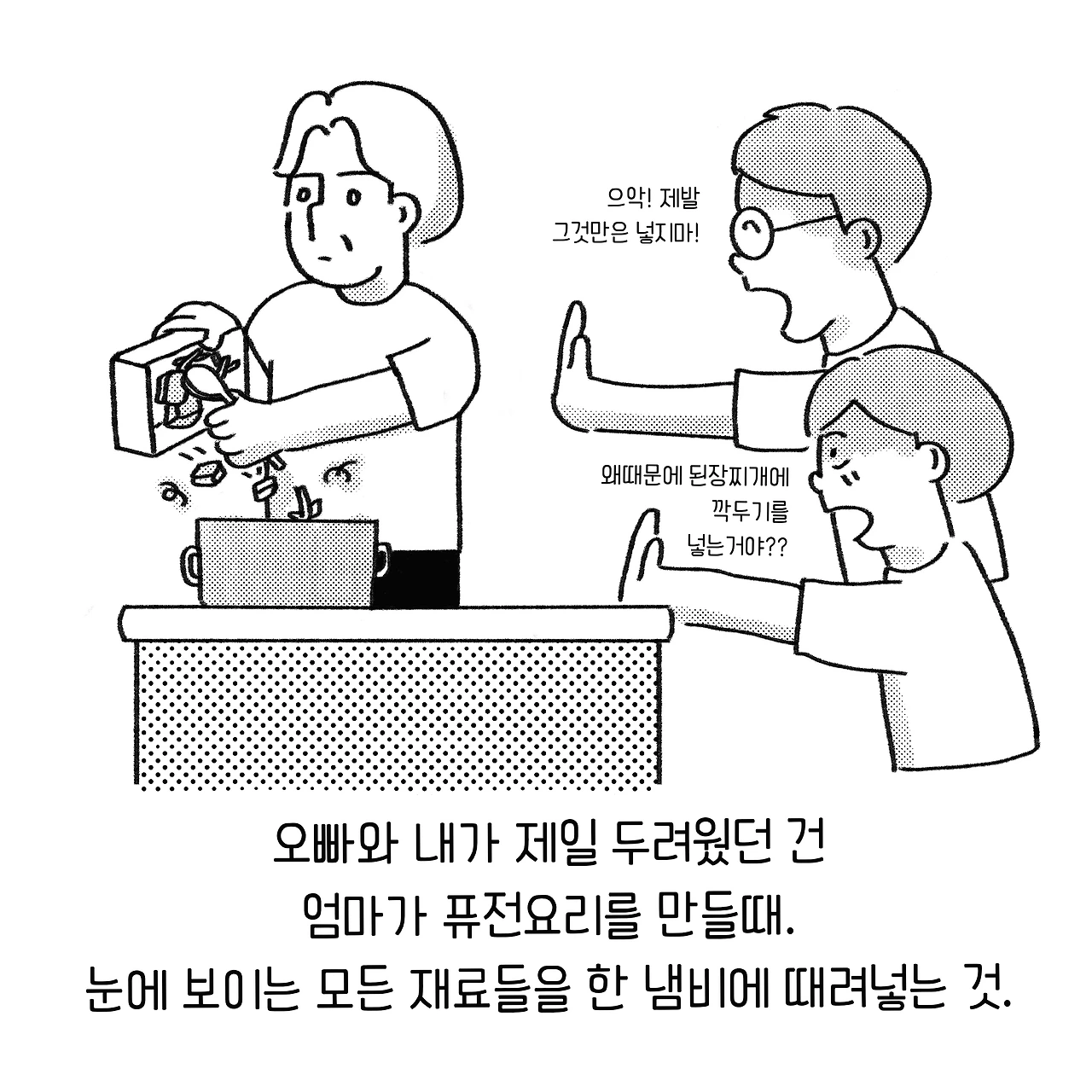 으악! 제발
그것만은 넣지마!

왜때문에 된장찌개에
깍두기를
넣는거야??

오빠와 내가 제일 두려웠던 건
엄마가 퓨전요리를 만들때.
눈에 보이는 모든 재료들을 한 냄비에 때려넣는 것.