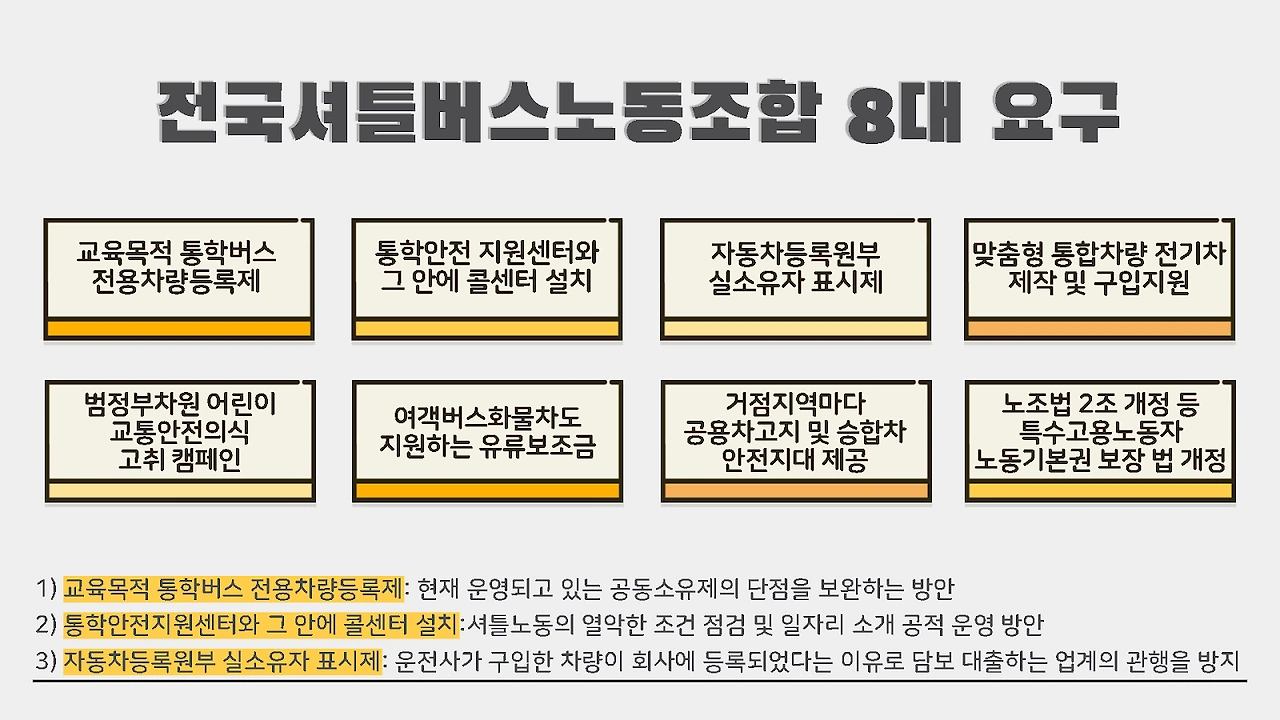 전국셔틀버스노동조합 8대 요구

교육목적 통학버스
전용차량등록제

통학안전 지원센터와
그 안에 콜센터 설치

자동차등록원부
실소유자 표시제

맞춤형 통합차량 전기차
제작 및 구입지원

범정부차원 어린이
교통안전의식
고취 캠페인

여객버스화물차도
지원하는 유류보조금

거점지역마다
공용차고지 및 승합차
안전지대 제공

노조법 2조 개정 등
특수고용노동자
노동기본권 보장 법 개정

1) 교육목적 통학버스 전용차량등록제: 현재 운영되고 있는 공동소유제의 단점을 보완하는 방안

2) 통학안전지원센터와 그 안에 콜센터 설치:셔틀노동의 열악한 조건 점검 및 일자리 소개 공적 운영 방안

3) 자동차등록원부 실소유자 표시제: 운전사가 구입한 차량이 회사에 등록되었다는 이유로 담보 대출하는 업계의 관행을 방지