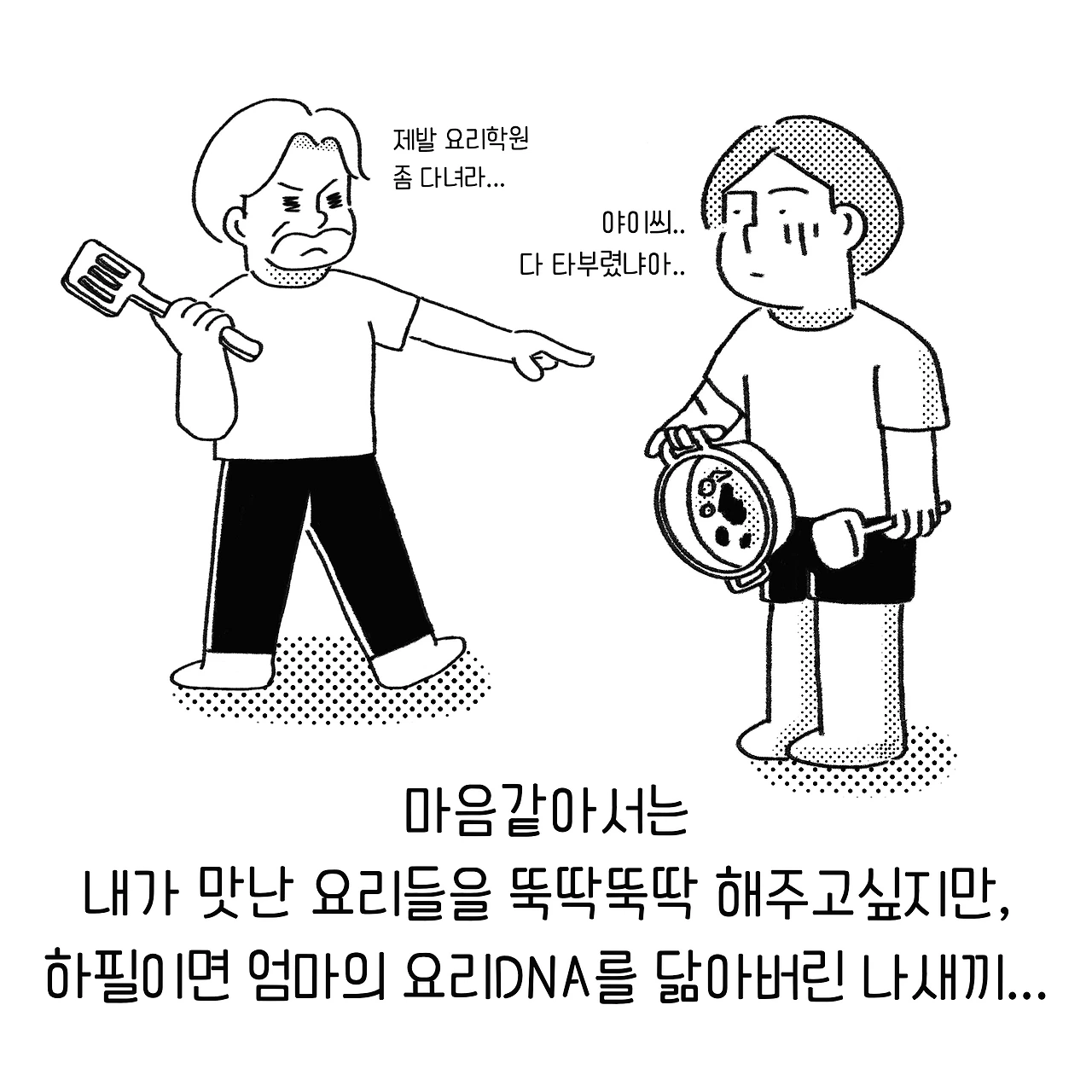 제발 요리학원
좀 다녀라...

야이씨..
다 타부렸냐아..

마음같아서는
내가 맛난 요리들을 뚝딱뚝딱 해주고싶지만,
하필이면 엄마의 요리DNA를 닮아버린 나새끼...