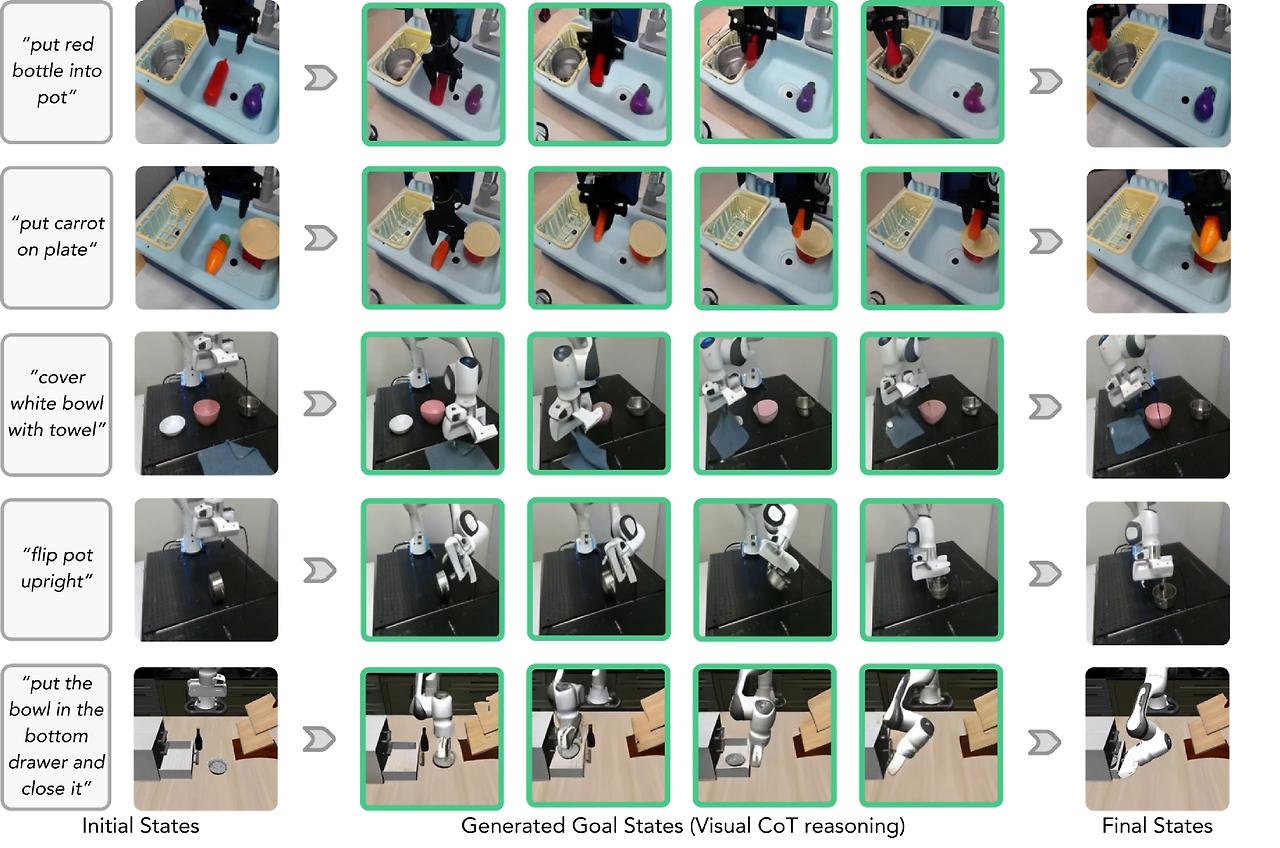 "put red bottle into pot"

"put carrot on plate"

"cover white bowl with towel"

"flip pot upright"

"put the bowl in the bottom drawer and close it"

Initial States

Generated Goal States (Visual CoT reasoning)

Final States