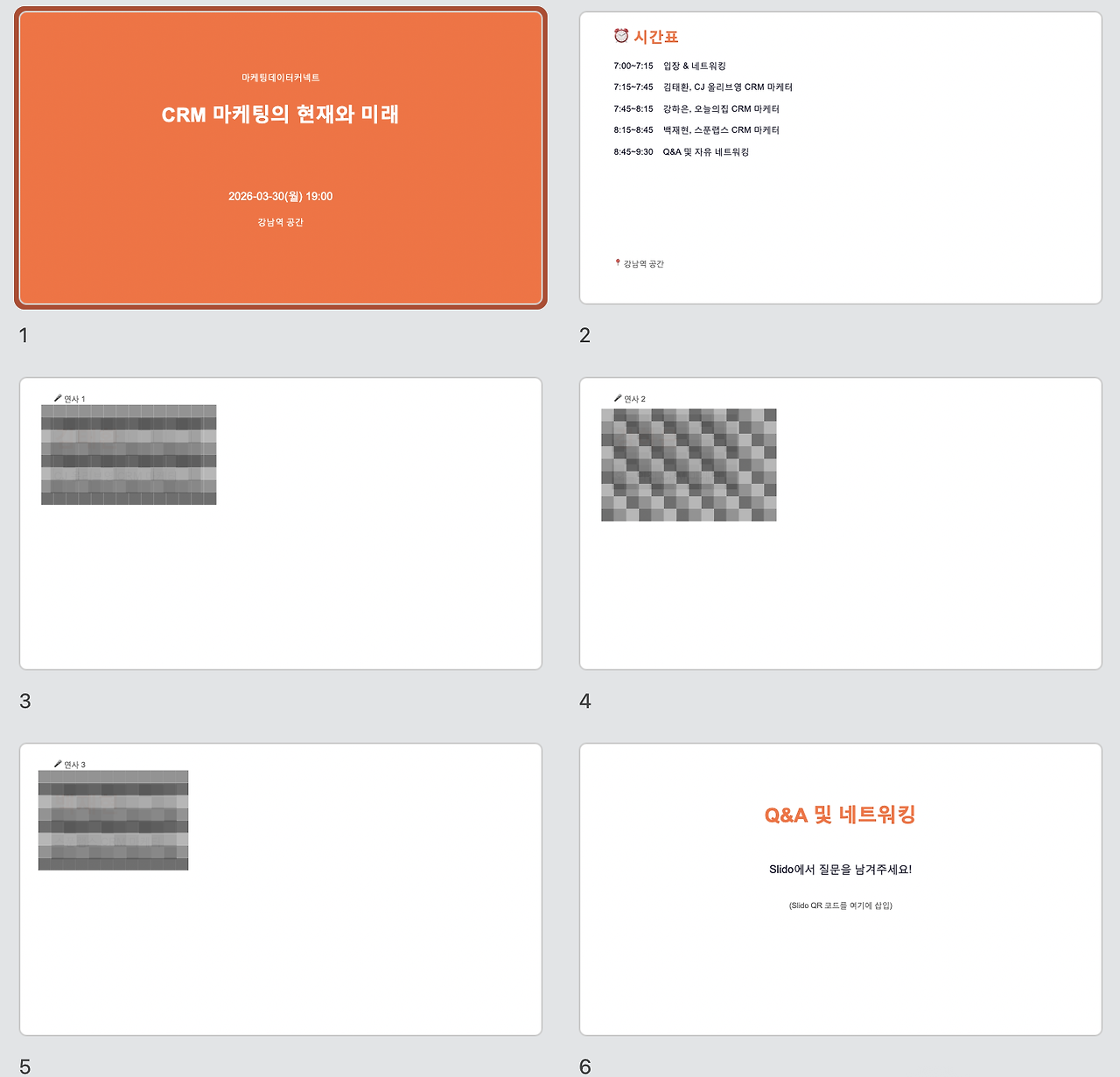 마케팅데이터커넥트

CRM 마케팅의 현재와 미래

2026-03-30(월) 19:00

강남역 공간

1

⏰ 시간표

7:00~7:15 입장 & 네트워킹

7:15~7:45 김태환, CJ 올리브영 CRM 마케터

7:45~8:15 강하은, 오늘의집 CRM 마케터

8:15~8:45 백재현, 스푼랩스 CRM 마케터

8:45~9:30 Q&A 및 자유 네트워킹

📍 강남역 공간

2

🎤 연사 1

3

🎤 연사 2

4

🎤 연사 3

5

Q&A 및 네트워킹

Slido에서 질문을 남겨주세요!

(Slido QR 코드를 여기에 삽입)

6