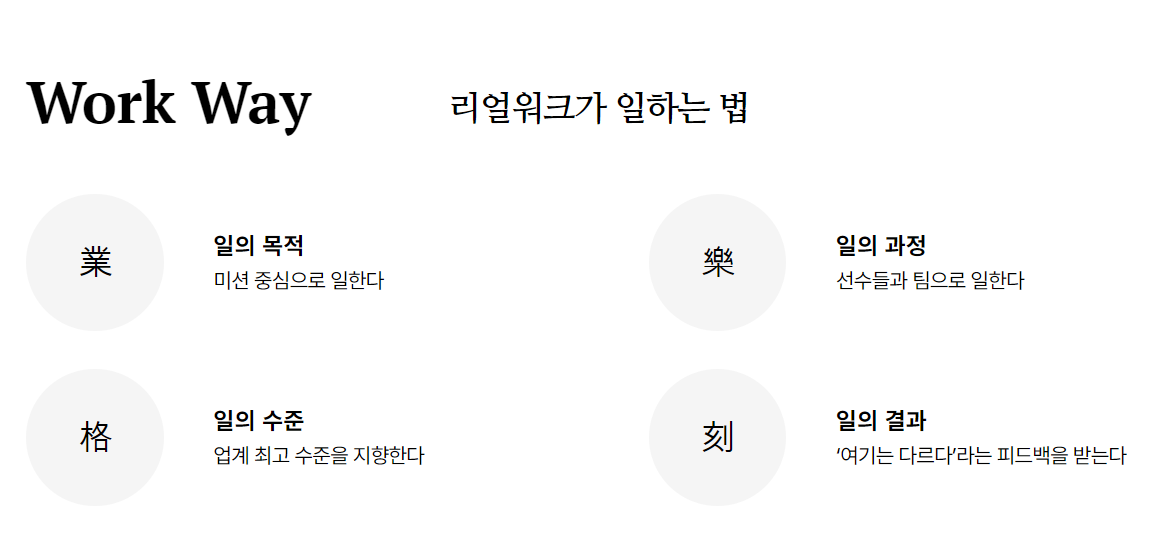 Work Way

리얼워크가 일하는 법

業

일의 목적
미션 중심으로 일한다

樂

일의 과정
선수들과 팀으로 일한다

格

일의 수준
업계 최고 수준을 지향한다

刻

일의 결과
'여기는 다르다'라는 피드백을 받는다