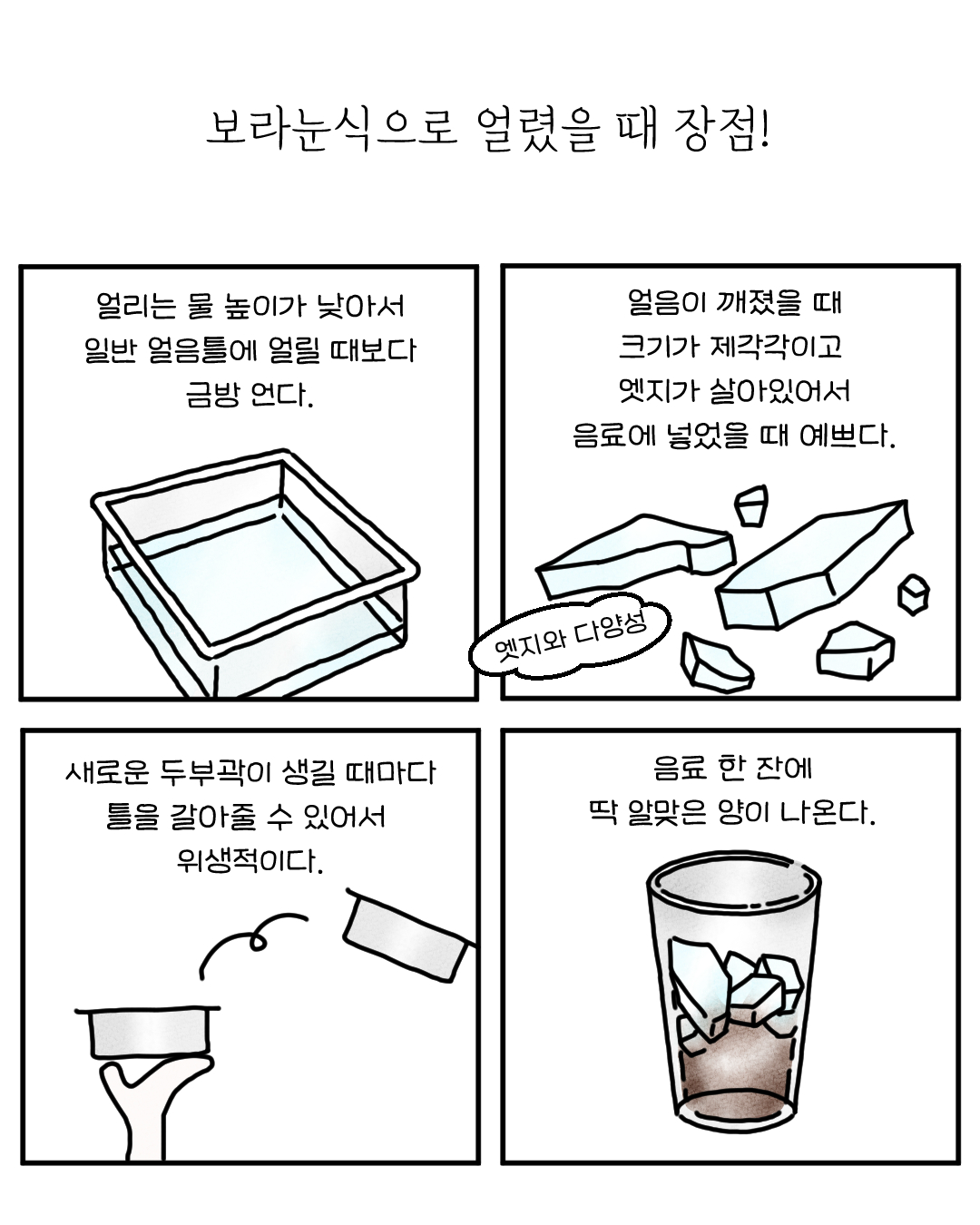 보라눈식으로 얼렸을 때 장점!

얼리는 물 높이가 낮아서
일반 얼음틀에 얼릴 때보다
금방 언다.

얼음이 깨졌을 때
크기가 제각각이고
엣지가 살아있어서
음료에 넣었을 때 예쁘다.

엣지와 다양성

새로운 두부곽이 생길 때마다
틀을 갈아줄 수 있어서
위생적이다.

음료 한 잔에
딱 알맞은 양이 나온다.