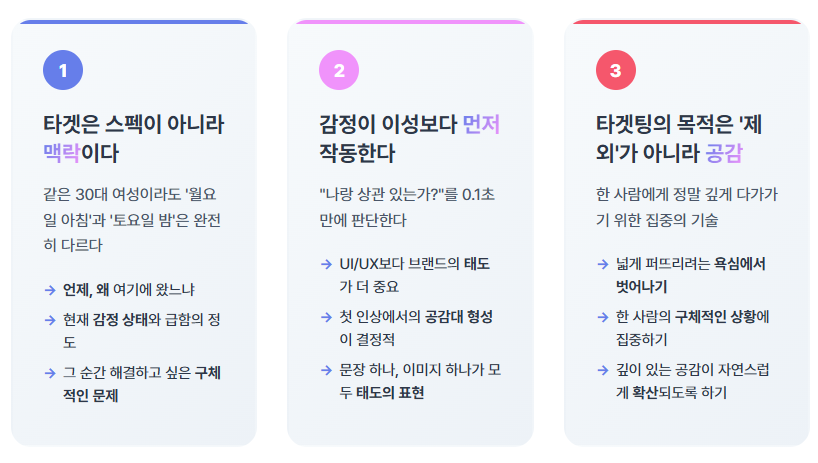 1

타겟은 스펙이 아니라 맥락이다

같은 30대 여성이라도 '월요일 아침'과 '토요일 밤'은 완전히 다르다

→ 언제, 왜 여기에 왔느냐

→ 현재 감정 상태와 급함의 정도

→ 그 순간 해결하고 싶은 구체적인 문제

2

감정이 이성보다 먼저 작동한다

"나랑 상관 있는가?"를 0.1초 만에 판단한다

→ UI/UX보다 브랜드의 태도가 더 중요

→ 첫 인상에서의 공감대 형성이 결정적

→ 문장 하나, 이미지 하나가 모두 태도의 표현

3

타겟팅의 목적은 '제외'가 아니라 공감

한 사람에게 정말 깊게 다가가기 위한 집중의 기술

→ 넓게 퍼뜨리려는 욕심에서 벗어나기

→ 한 사람의 구체적인 상황에 집중하기

→ 깊이 있는 공감이 자연스럽게 확산되도록 하기