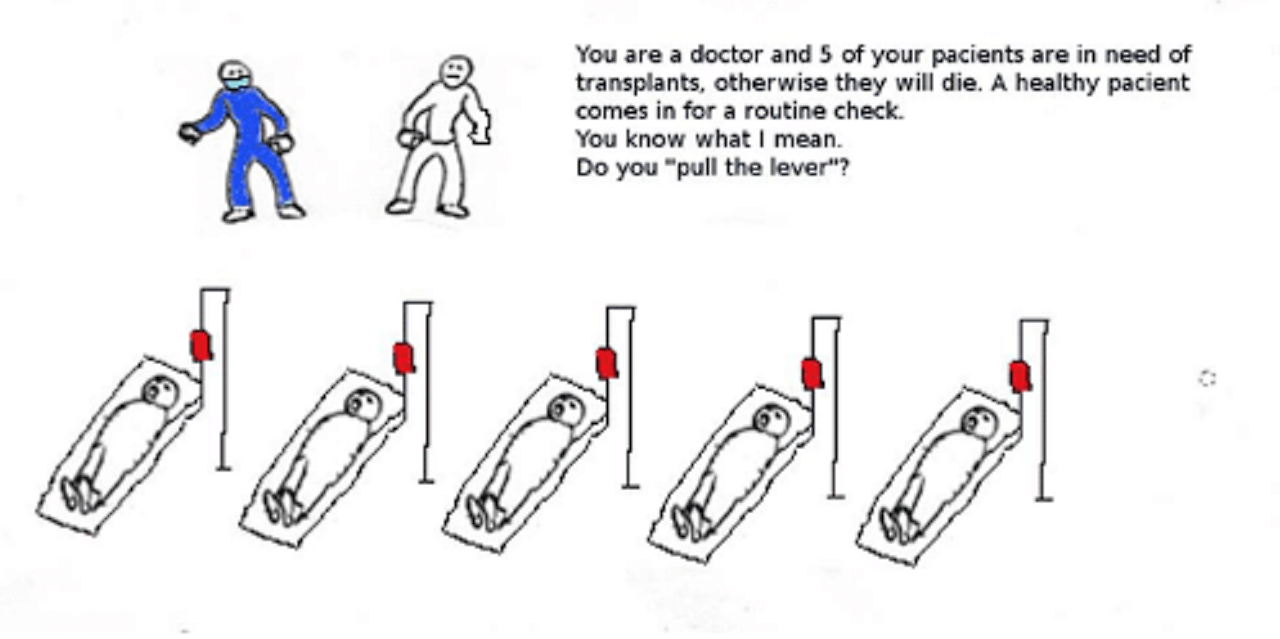 You are a doctor and 5 of your pacients are in need of transplants, otherwise they will die. A healthy pacient comes in for a routine check.
You know what I mean.
Do you "pull the lever"?