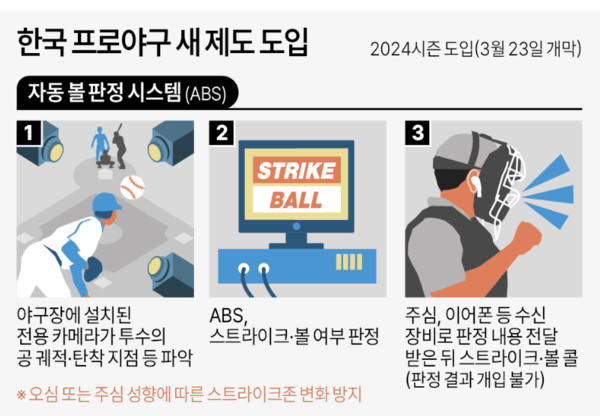 한국 프로야구 새 제도 도입

2024시즌 도입(3월 23일 개막)

자동 볼 판정 시스템 (ABS)

1

야구장에 설치된 전용 카메라가 투수의 공 궤적·탄착 지점 등 파악

2

STRIKE

BALL

ABS, 스트라이크·볼 여부 판정

3

주심, 이어폰 등 수신 장비로 판정 내용 전달 받은 뒤 스트라이크·볼 콜 (판정 결과 개입 불가)

※ 오심 또는 주심 성향에 따른 스트라이크존 변화 방지