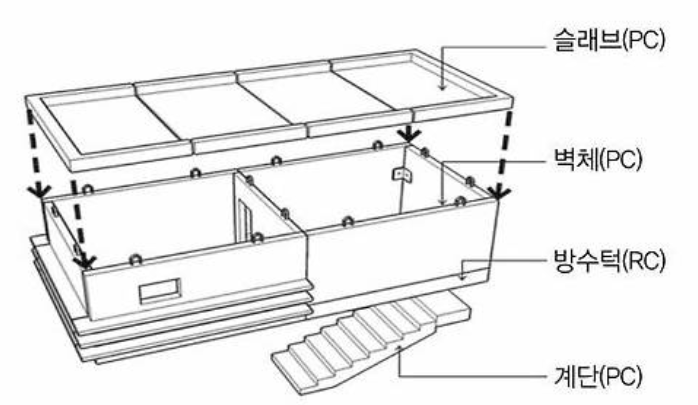 슬래브(PC)
벽체(PC)
방수턱(RC)
계단(PC)