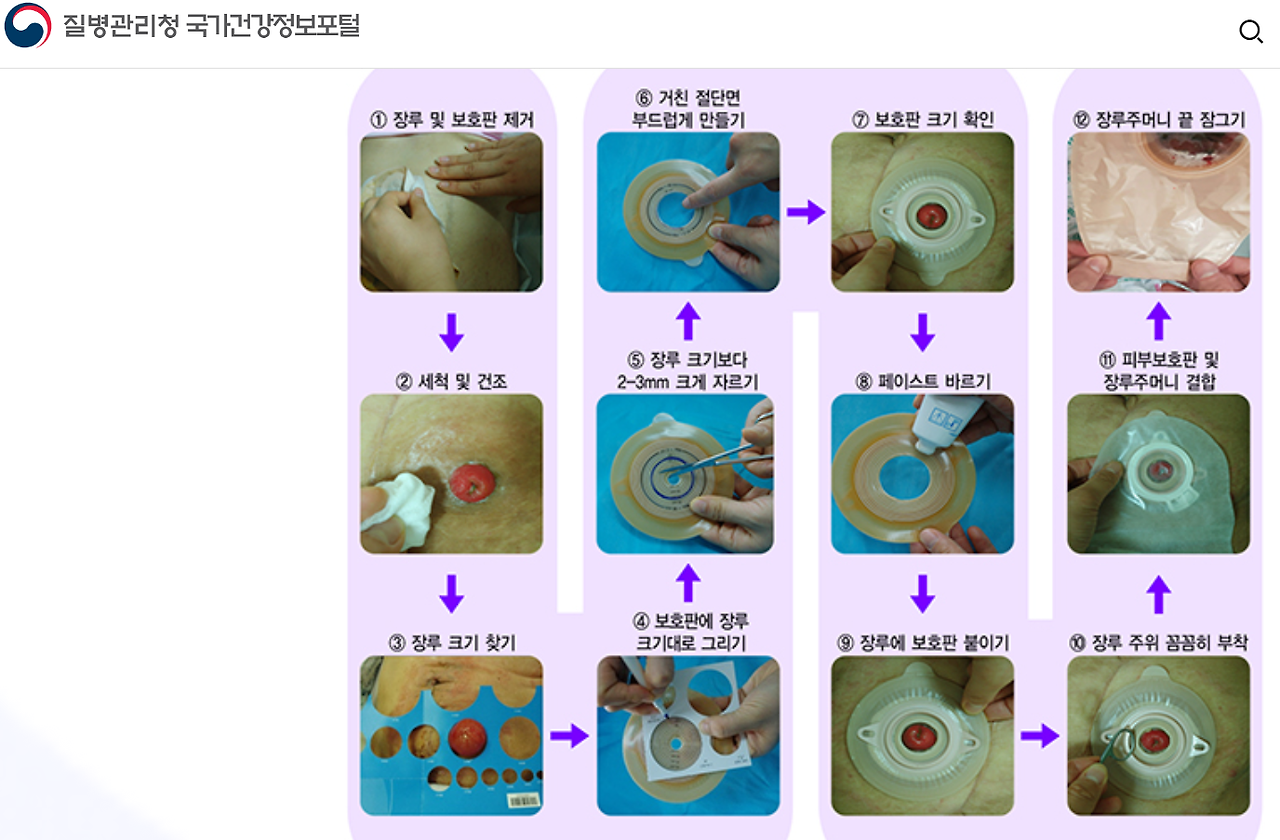 질병관리청 국가건강정보포털

① 장루 및 보호판 제거

② 세척 및 건조

③ 장루 크기 찾기

④ 보호판에 장루 크기대로 그리기

⑤ 장루 크기보다 2-3mm 크게 자르기

⑥ 거친 절단면 부드럽게 만들기

⑦ 보호판 크기 확인

⑧ 페이스트 바르기

⑨ 장루에 보호판 붙이기

⑩ 장루 주위 꼼꼼히 부착

⑪ 피부보호판 및 장루주머니 결합

⑫ 장루주머니 끝 잠그기