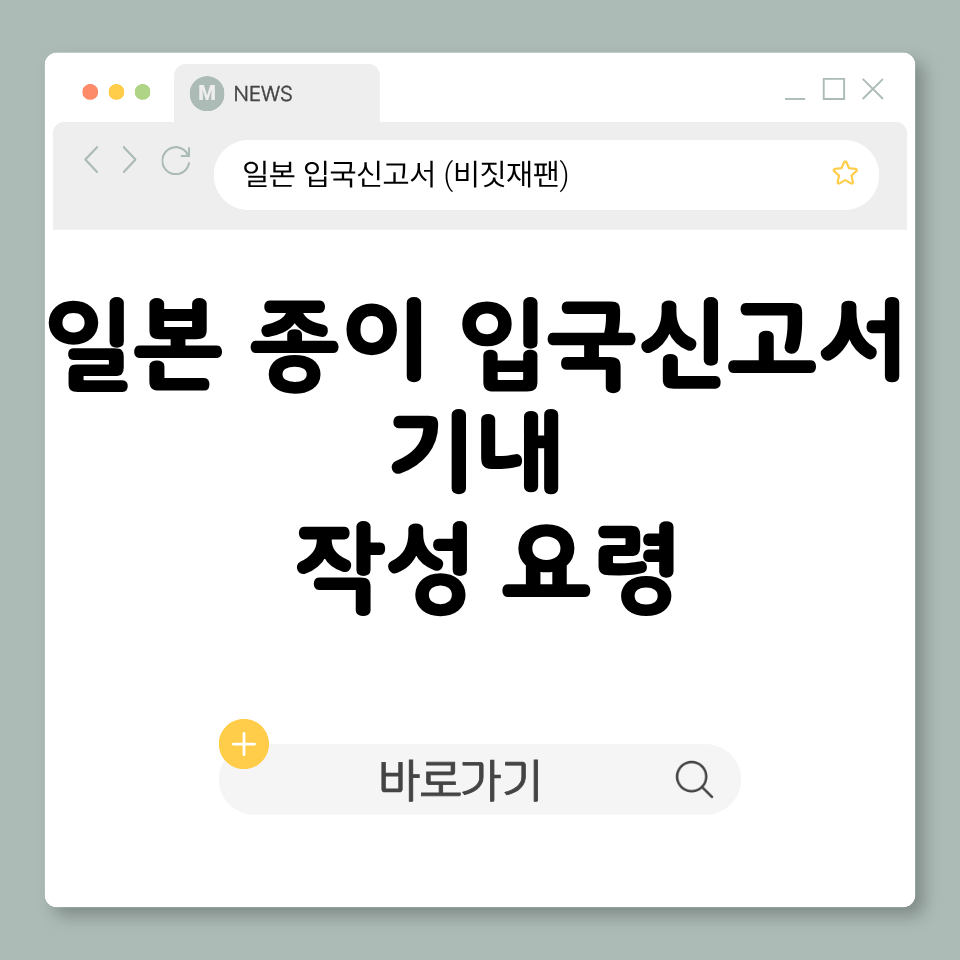 M NEWS

일본 입국신고서 (비짓재팬)

일본 종이 입국신고서
기내
작성 요령

바로가기