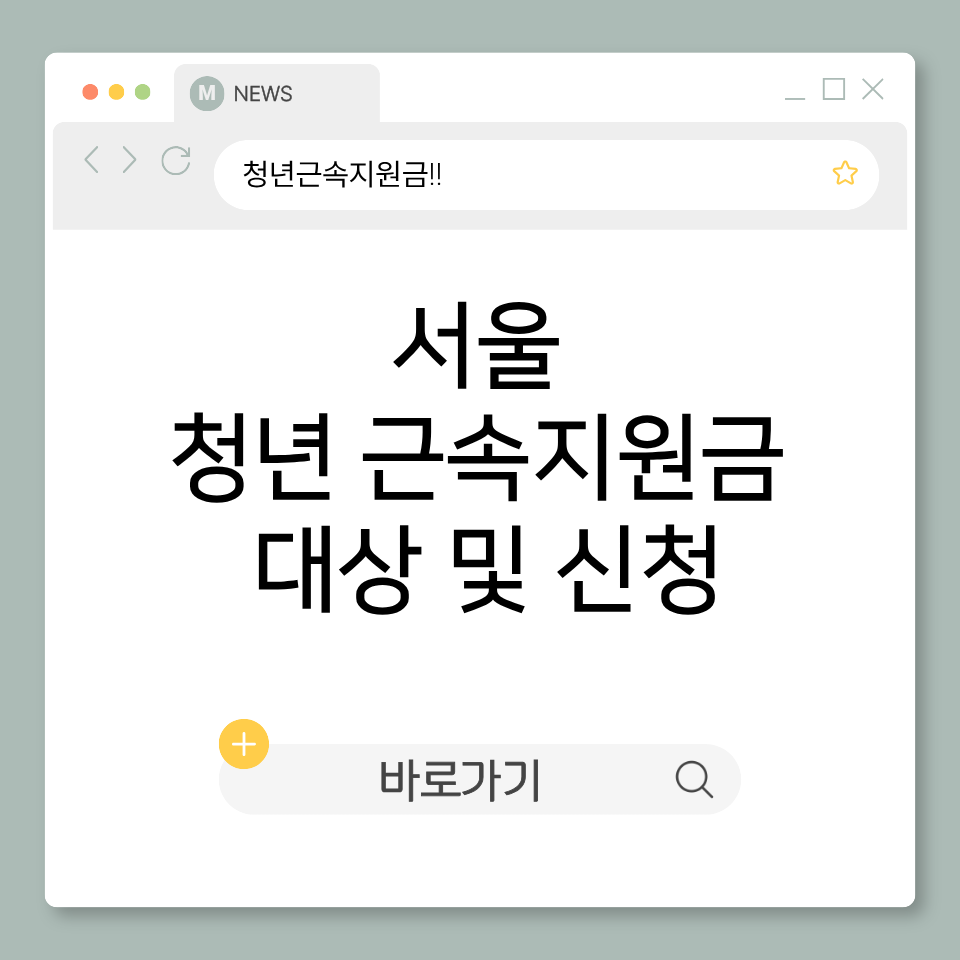 M NEWS

청년근속지원금!!

서울
청년 근속지원금
대상 및 신청

바로가기