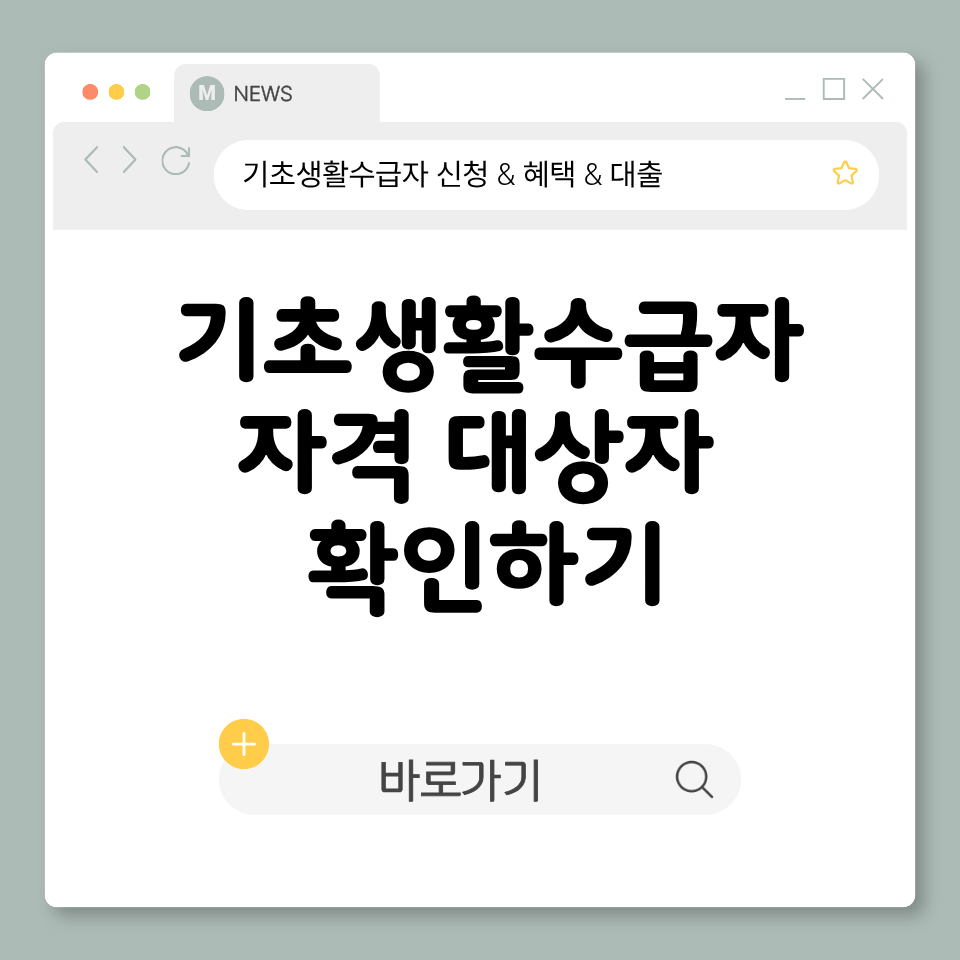 M NEWS

기초생활수급자 신청 & 혜택 & 대출

기초생활수급자
자격 대상자
확인하기

바로가기