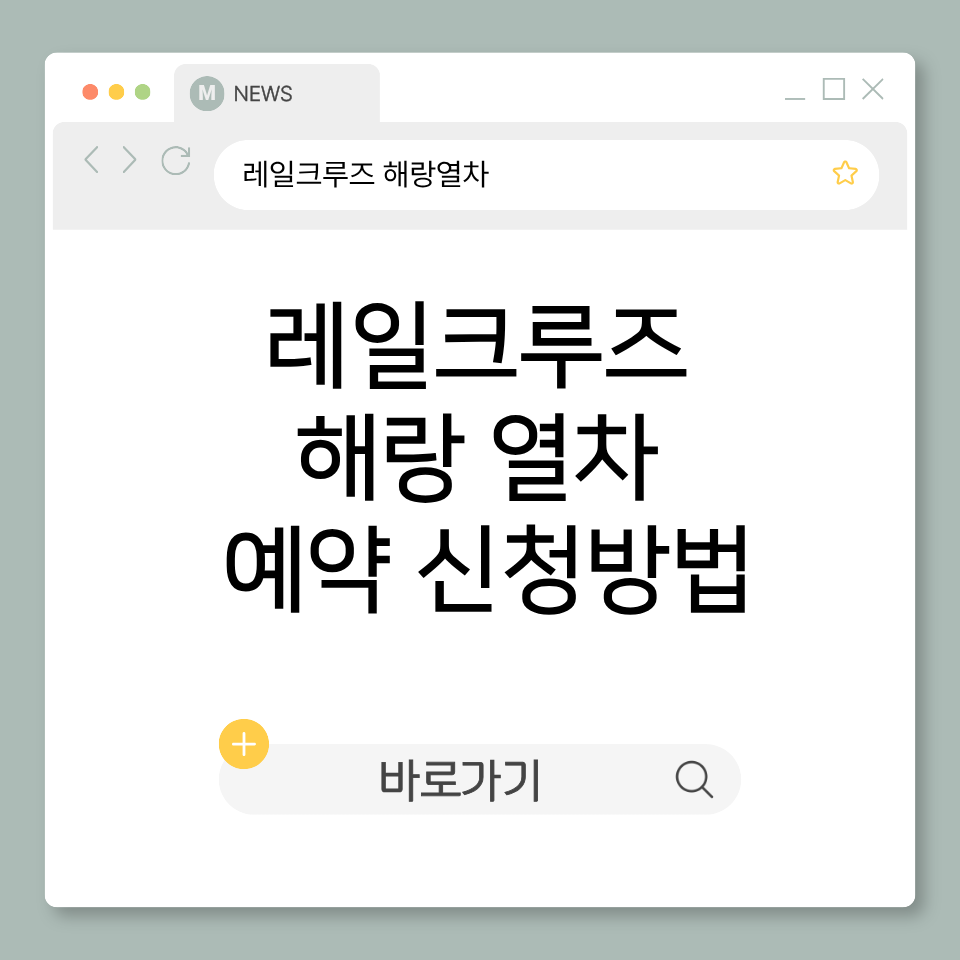 M NEWS

레일크루즈 해랑열차

레일크루즈
해랑 열차
예약 신청방법

바로가기