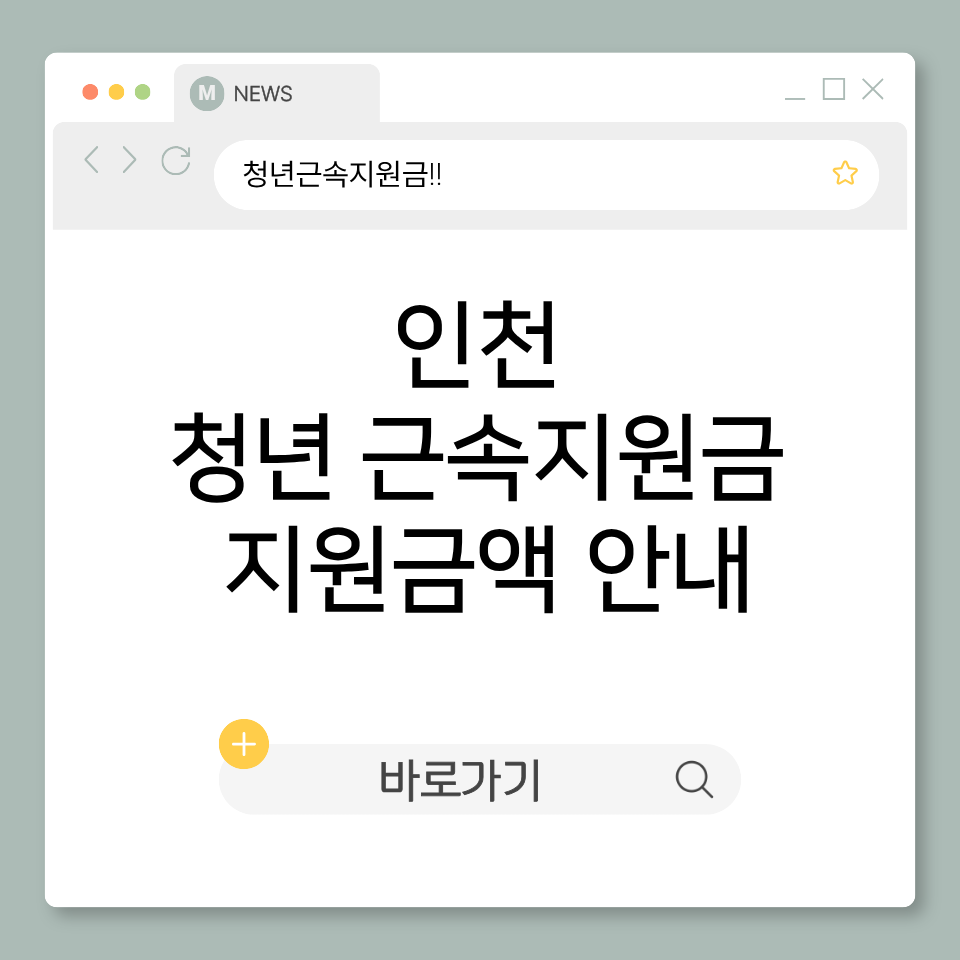 M NEWS

청년근속지원금!!

인천
청년 근속지원금
지원금액 안내

바로가기