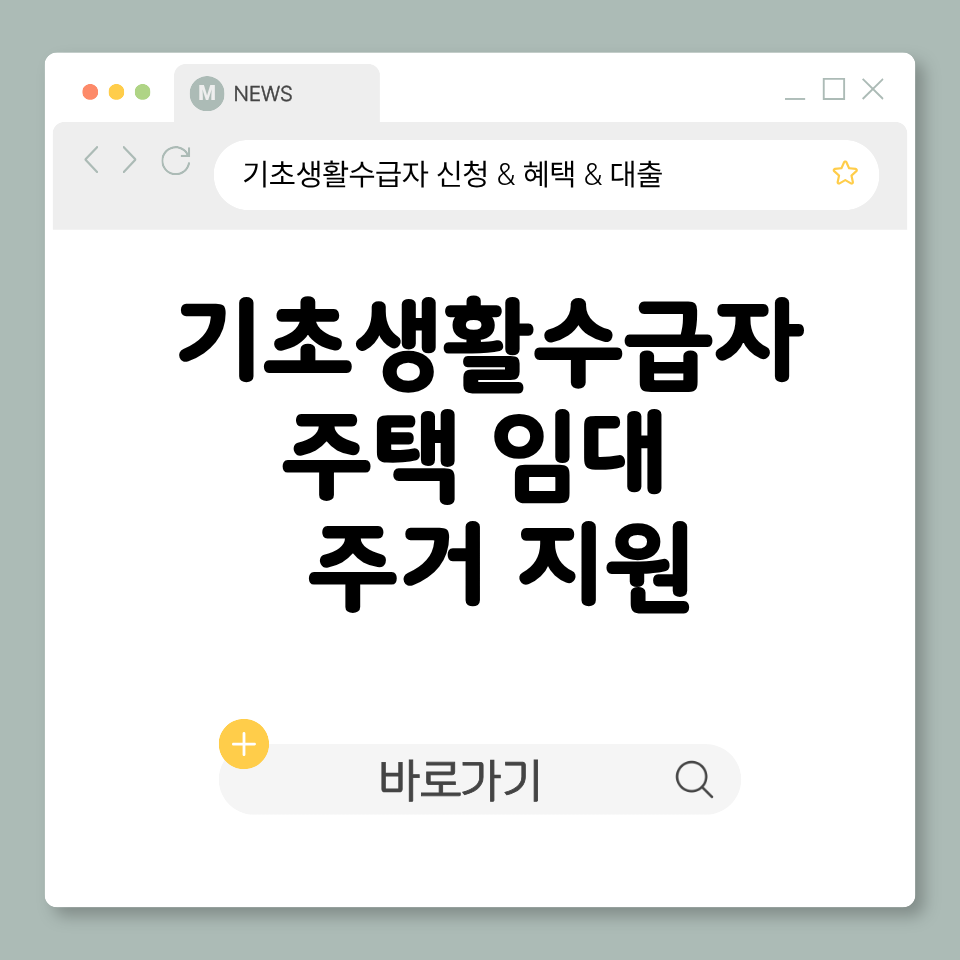 M NEWS

기초생활수급자 신청 & 혜택 & 대출

기초생활수급자
주택 임대
주거 지원

바로가기