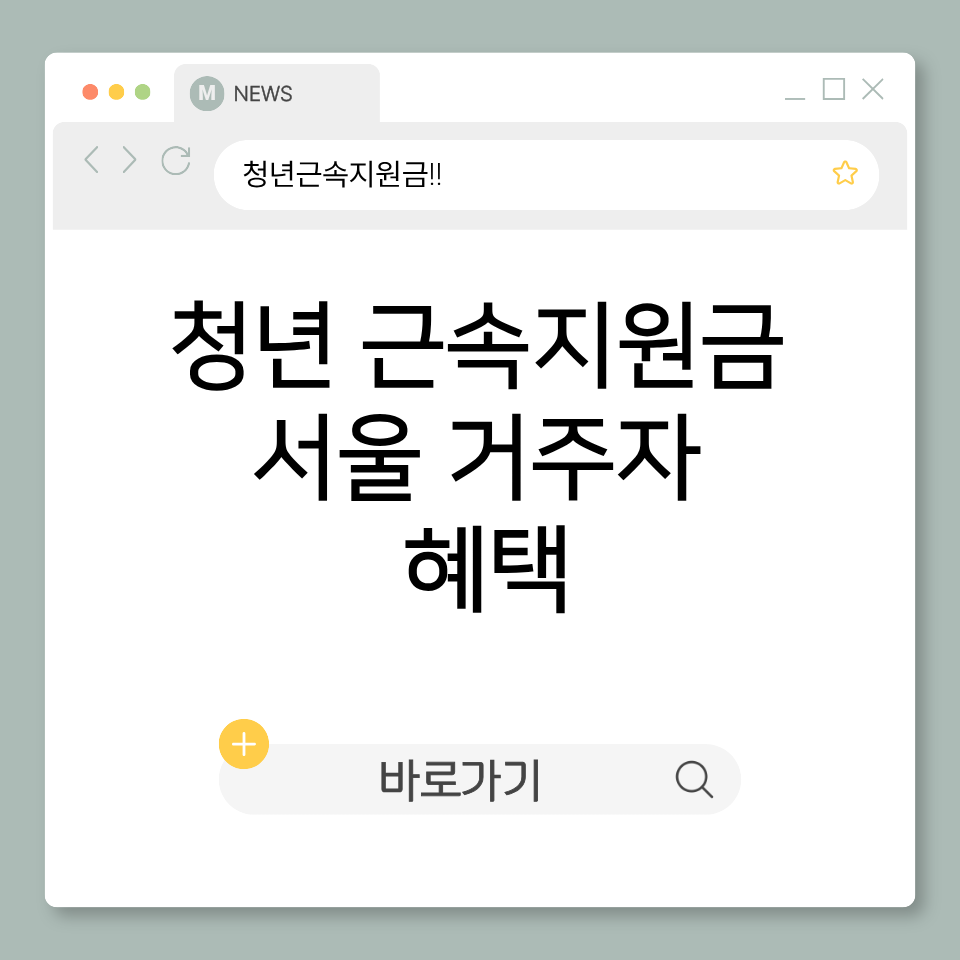 M NEWS

청년근속지원금!!

청년 근속지원금
서울 거주자
혜택

바로가기