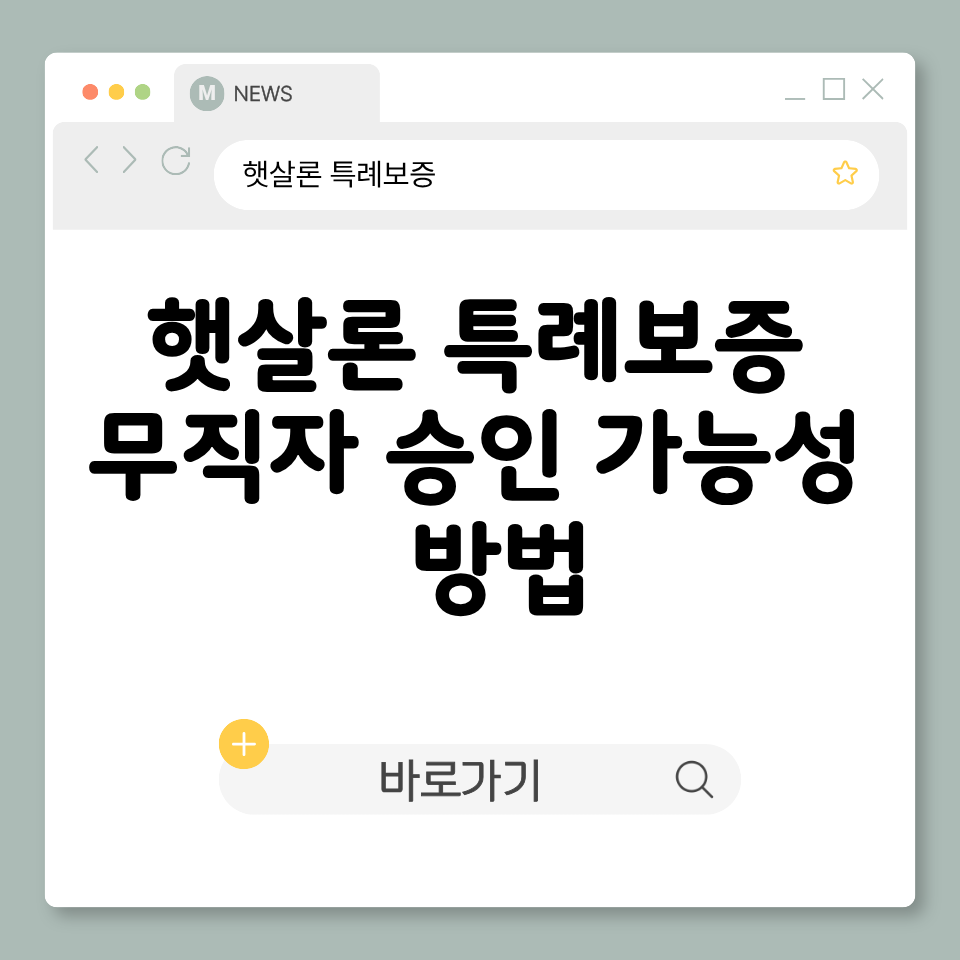 M NEWS

햇살론 특례보증

햇살론 특례보증
무직자 승인 가능성
방법

바로가기