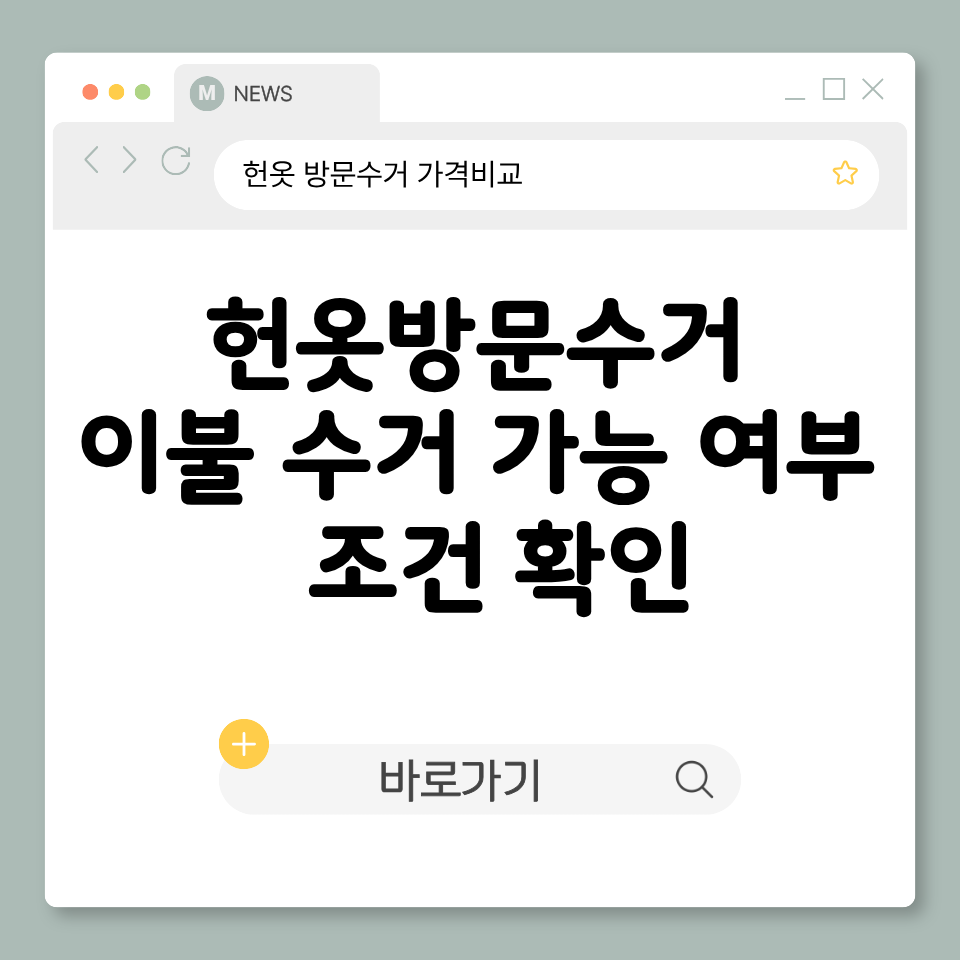 M NEWS

헌옷 방문수거 가격비교

헌옷방문수거
이불 수거 가능 여부
조건 확인

바로가기