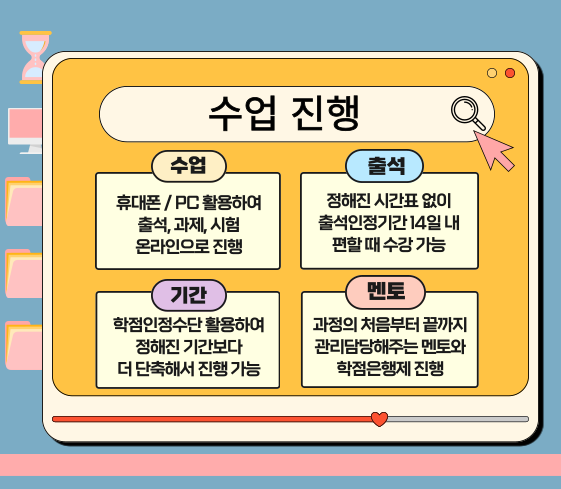 수업 진행

수업

휴대폰 / PC 활용하여 출석, 과제, 시험 온라인으로 진행

출석

정해진 시간표 없이 출석인정기간 14일 내 편할 때 수강 가능

기간

학점인정수단 활용하여 정해진 기간보다 더 단축해서 진행 가능

멘토

과정의 처음부터 끝까지 관리담당해주는 멘토와 학점은행제 진행