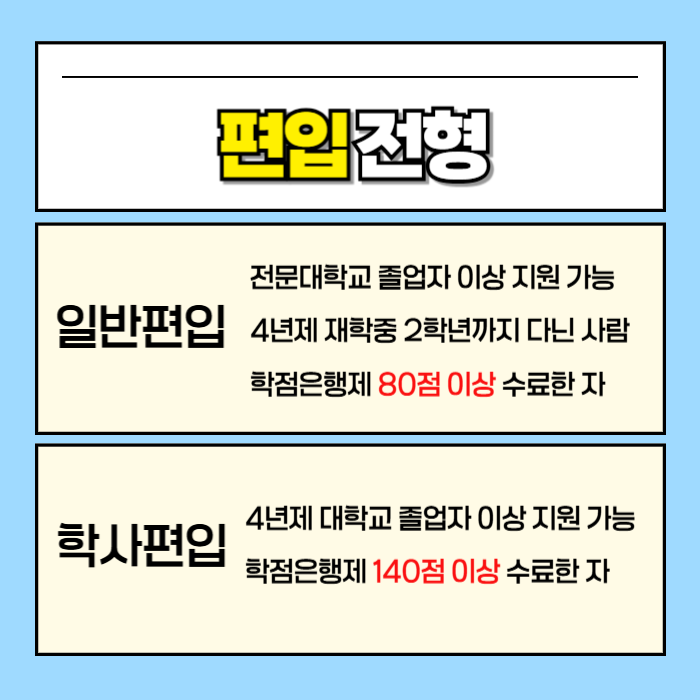 편입전형

일반편입

전문대학교 졸업자 이상 지원 가능

4년제 재학중 2학년까지 다닌 사람

학점은행제 80점 이상 수료한 자

학사편입

4년제 대학교 졸업자 이상 지원 가능

학점은행제 140점 이상 수료한 자