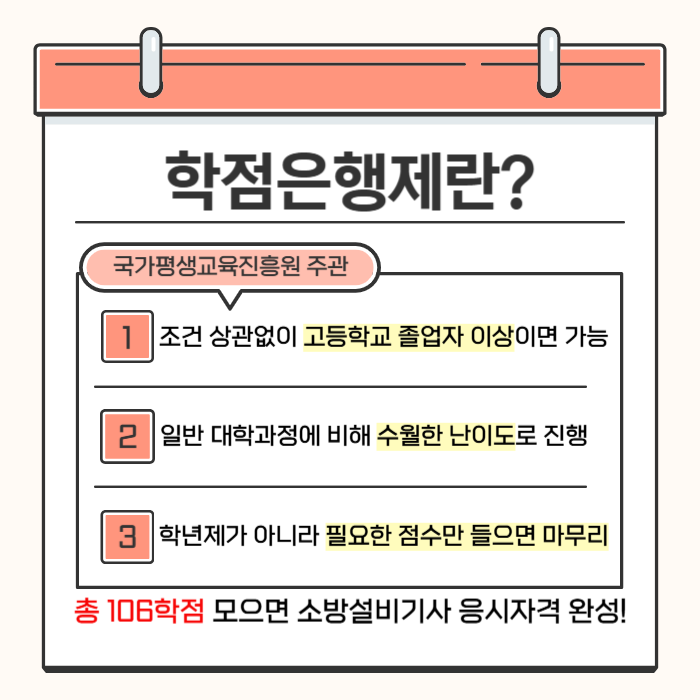 학점은행제란?

국가평생교육진흥원 주관

1 조건 상관없이 고등학교 졸업자 이상이면 가능

2 일반 대학과정에 비해 수월한 난이도로 진행

3 학년제가 아니라 필요한 점수만 들으면 마무리

총 106학점 모으면 소방설비기사 응시자격 완성!