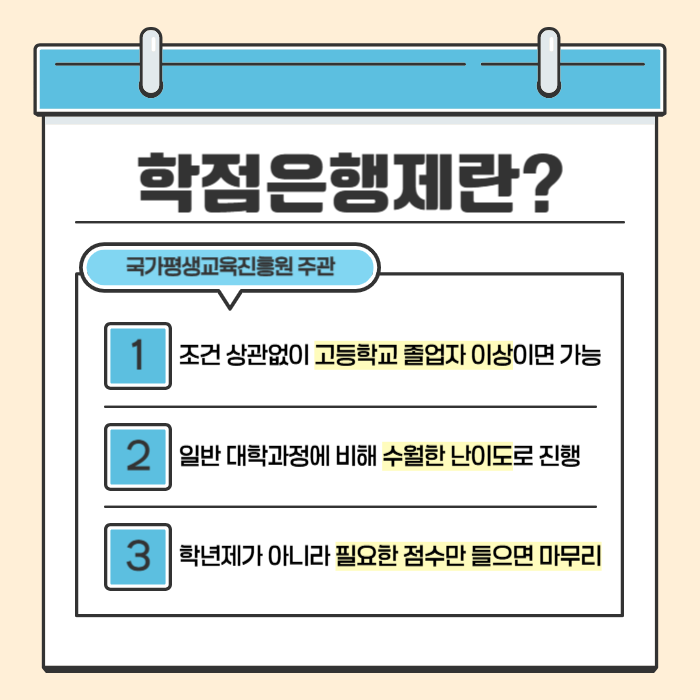 학점은행제란?

국가평생교육진흥원 주관

1
조건 상관없이 고등학교 졸업자 이상이면 가능

2
일반 대학과정에 비해 수월한 난이도로 진행

3
학년제가 아니라 필요한 점수만 들으면 마무리