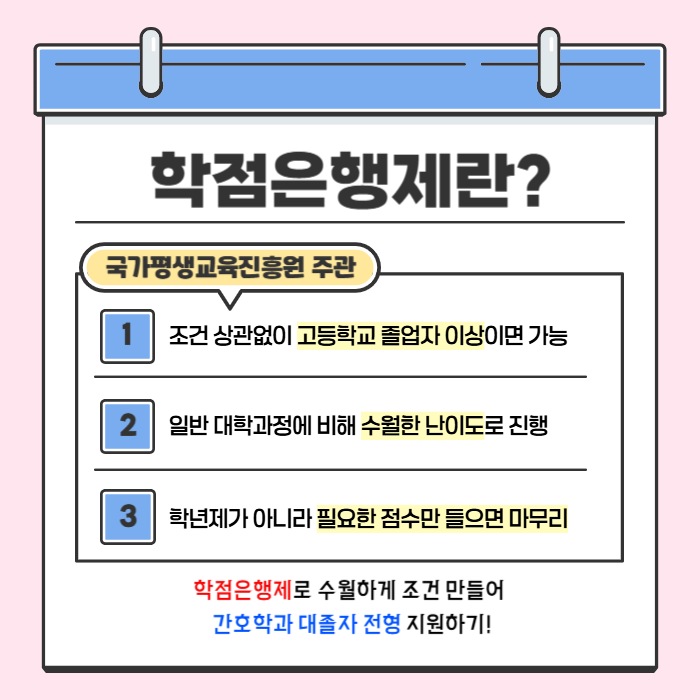 학점은행제란?

국가평생교육진흥원 주관

1 조건 상관없이 고등학교 졸업자 이상이면 가능

2 일반 대학과정에 비해 수월한 난이도로 진행

3 학년제가 아니라 필요한 점수만 들으면 마무리

학점은행제로 수월하게 조건 만들어
간호학과 대졸자 전형 지원하기!