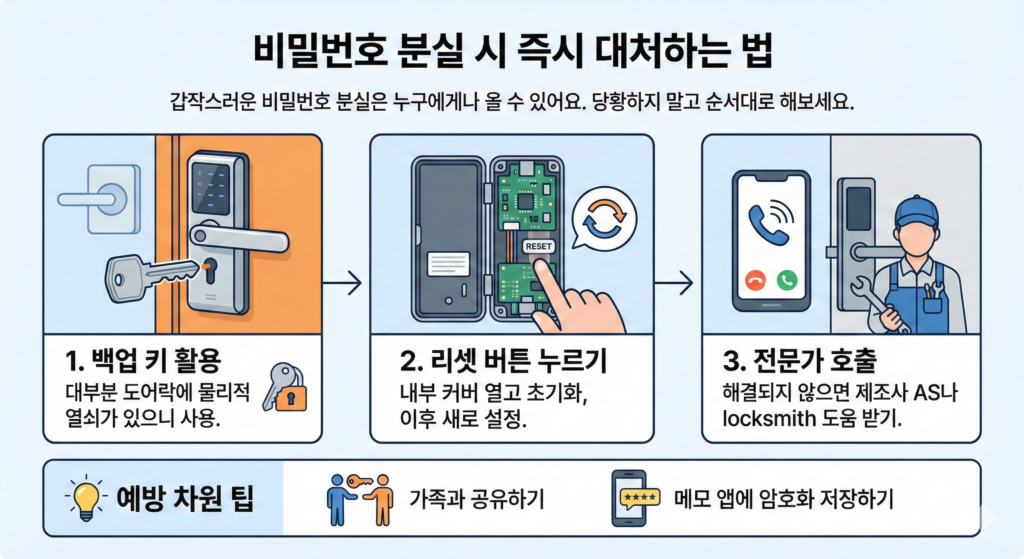 비밀번호 분실 시 즉시 대처하는 법

갑작스러운 비밀번호 분실은 누구에게나 올 수 있어요. 당황하지 말고 순서대로 해보세요.

RESET

1. 백업 키 활용
대부분 도어락에 물리적 열쇠가 있으니 사용.

2. 리셋 버튼 누르기
내부 커버 열고 초기화, 이후 새로 설정.

3. 전문가 호출
해결되지 않으면 제조사 AS나 locksmith 도움 받기.

예방 차원 팁

가족과 공유하기

****

메모 앱에 암호화 저장하기