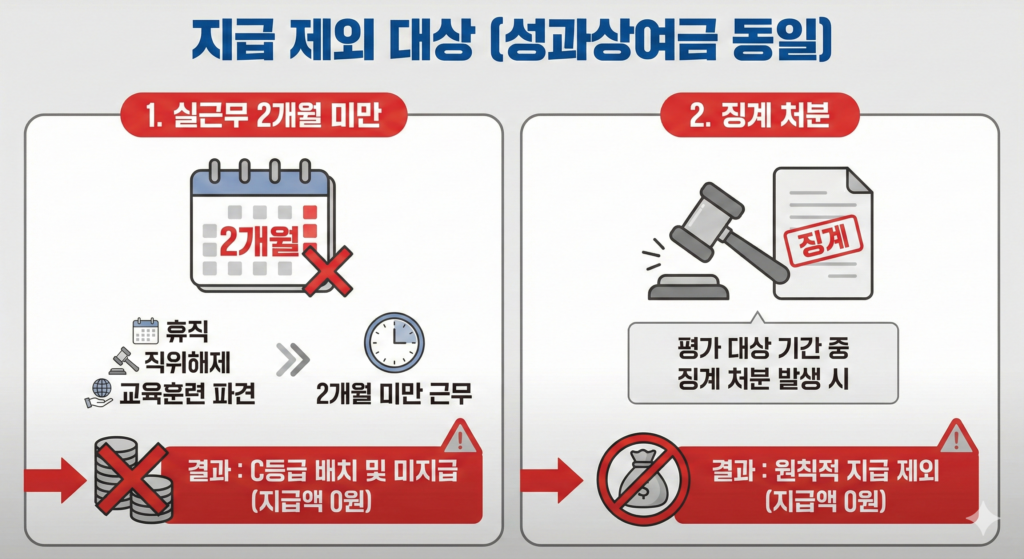 지급 제외 대상 (성과상여금 동일)

1. 실근무 2개월 미만

2개월

휴직
직위해제
교육훈련 파견

2개월 미만 근무

결과 : C등급 배치 및 미지급
(지급액 0원)

2. 징계 처분

징계

평가 대상 기간 중
징계 처분 발생 시

결과 : 원칙적 지급 제외
(지급액 0원)