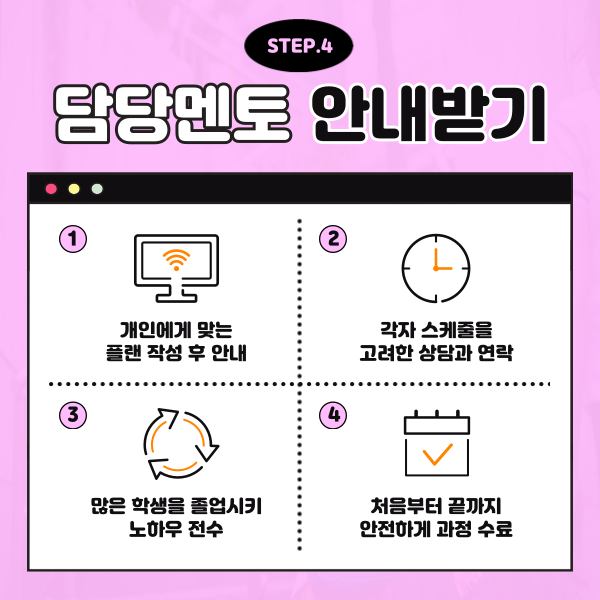 STEP.4

담당멘토 안내받기

1

개인에게 맞는 플랜 작성 후 안내

2

각자 스케줄을 고려한 상담과 연락

3

많은 학생을 졸업시키 노하우 전수

4

처음부터 끝까지 안전하게 과정 수료