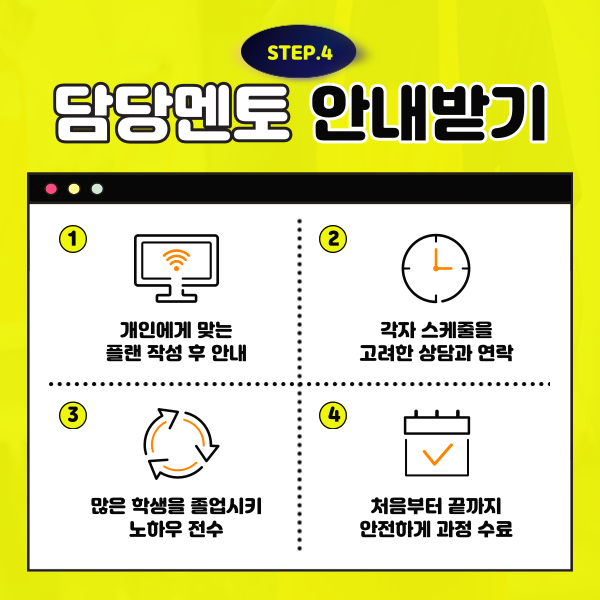 STEP.4

담당멘토 안내받기

1

개인에게 맞는
플랜 작성 후 안내

2

각자 스케줄을
고려한 상담과 연락

3

많은 학생을 졸업시키
노하우 전수

4

처음부터 끝까지
안전하게 과정 수료