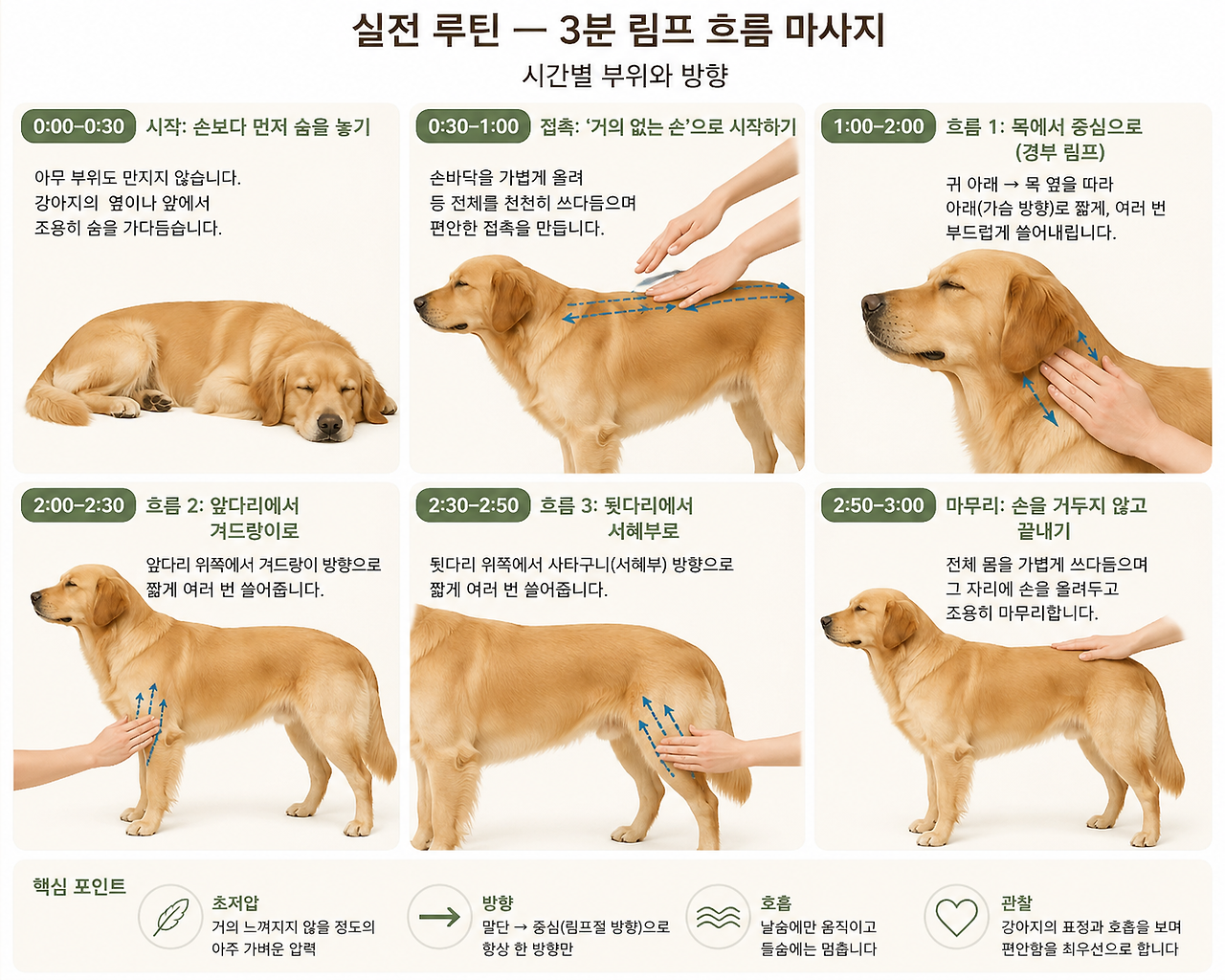 실전 루틴 — 3분 림프 흐름 마사지

시간별 부위와 방향

0:00–0:30 시작: 손보다 먼저 숨을 놓기

아무 부위도 만지지 않습니다. 강아지의 옆이나 앞에서 조용히 숨을 가다듬습니다.

0:30–1:00 접촉: '거의 없는 손'으로 시작하기

손바닥을 가볍게 올려 등 전체를 천천히 쓰다듬으며 편안한 접촉을 만듭니다.

1:00–2:00 흐름 1: 목에서 중심으로 (경부 림프)

귀 아래 → 목 옆을 따라 아래(가슴 방향)로 짧게, 여러 번 부드럽게 쓸어내립니다.

2:00–2:30 흐름 2: 앞다리에서 겨드랑이로

앞다리 위쪽에서 겨드랑이 방향으로 짧게 여러 번 쓸어줍니다.

2:30–2:50 흐름 3: 뒷다리에서 서혜부로

뒷다리 위쪽에서 사타구니(서혜부) 방향으로 짧게 여러 번 쓸어줍니다.

2:50–3:00 마무리: 손을 거두지 않고 끝내기

전체 몸을 가볍게 쓰다듬으며 그 자리에 손을 올려두고 조용히 마무리합니다.

핵심 포인트

초저압
거의 느껴지지 않을 정도의 아주 가벼운 압력

방향
말단 → 중심(림프절 방향)으로 항상 한 방향만

호흡
날숨에만 움직이고 들숨에는 멈춥니다

관찰
강아지의 표정과 호흡을 보며 편안함을 최우선으로 합니다