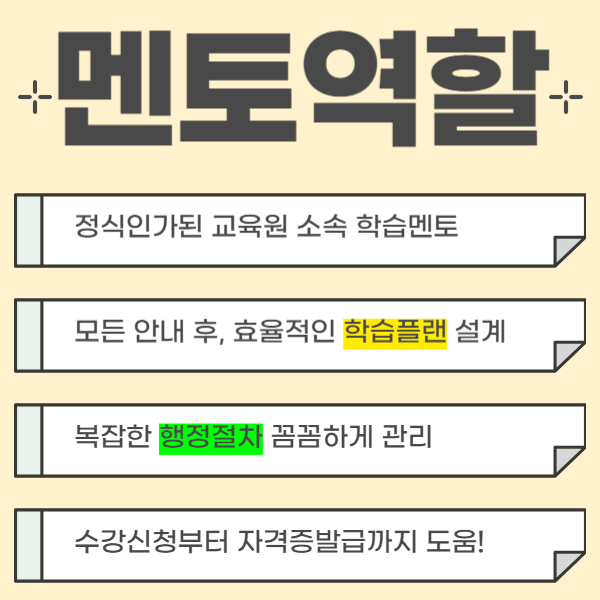 멘토역할

정식인가된 교육원 소속 학습멘토

모든 안내 후, 효율적인 학습플랜 설계

복잡한 행정절차 꼼꼼하게 관리

수강신청부터 자격증발급까지 도움!